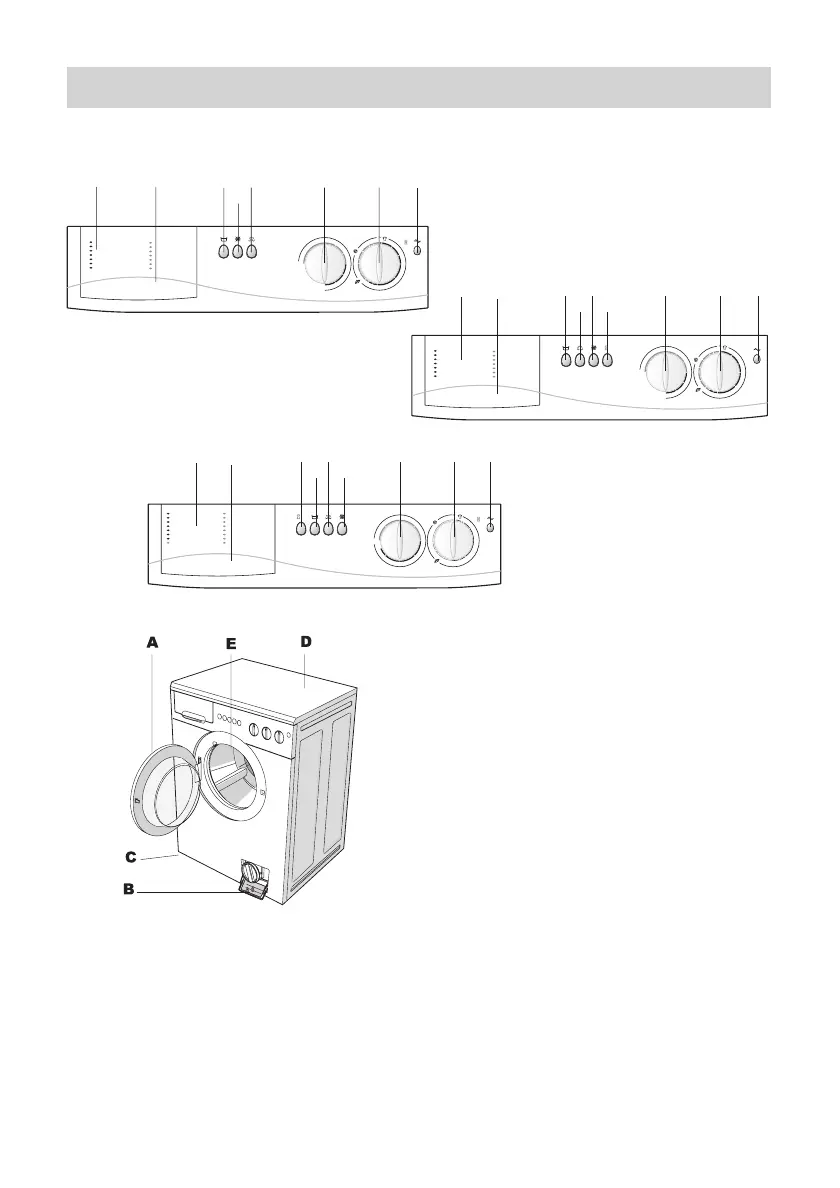 A
E
D
C
B