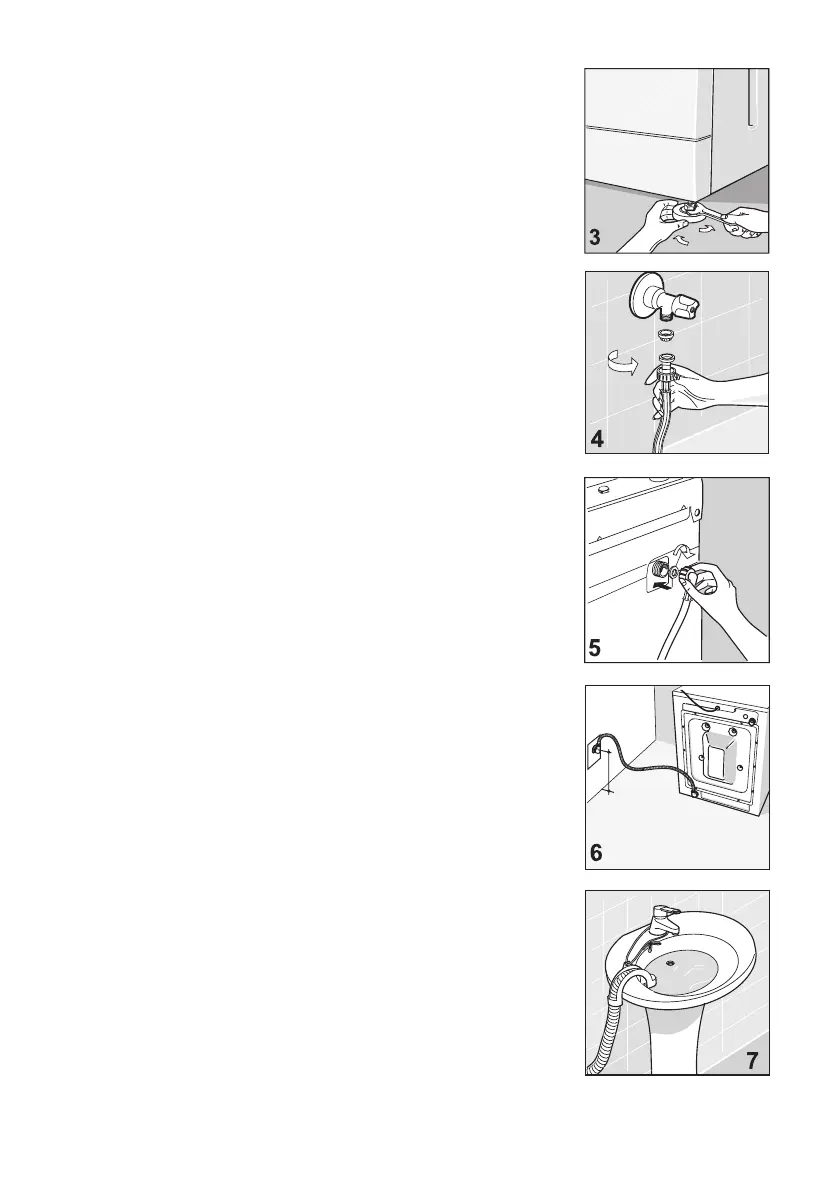 3

4

5

6

7