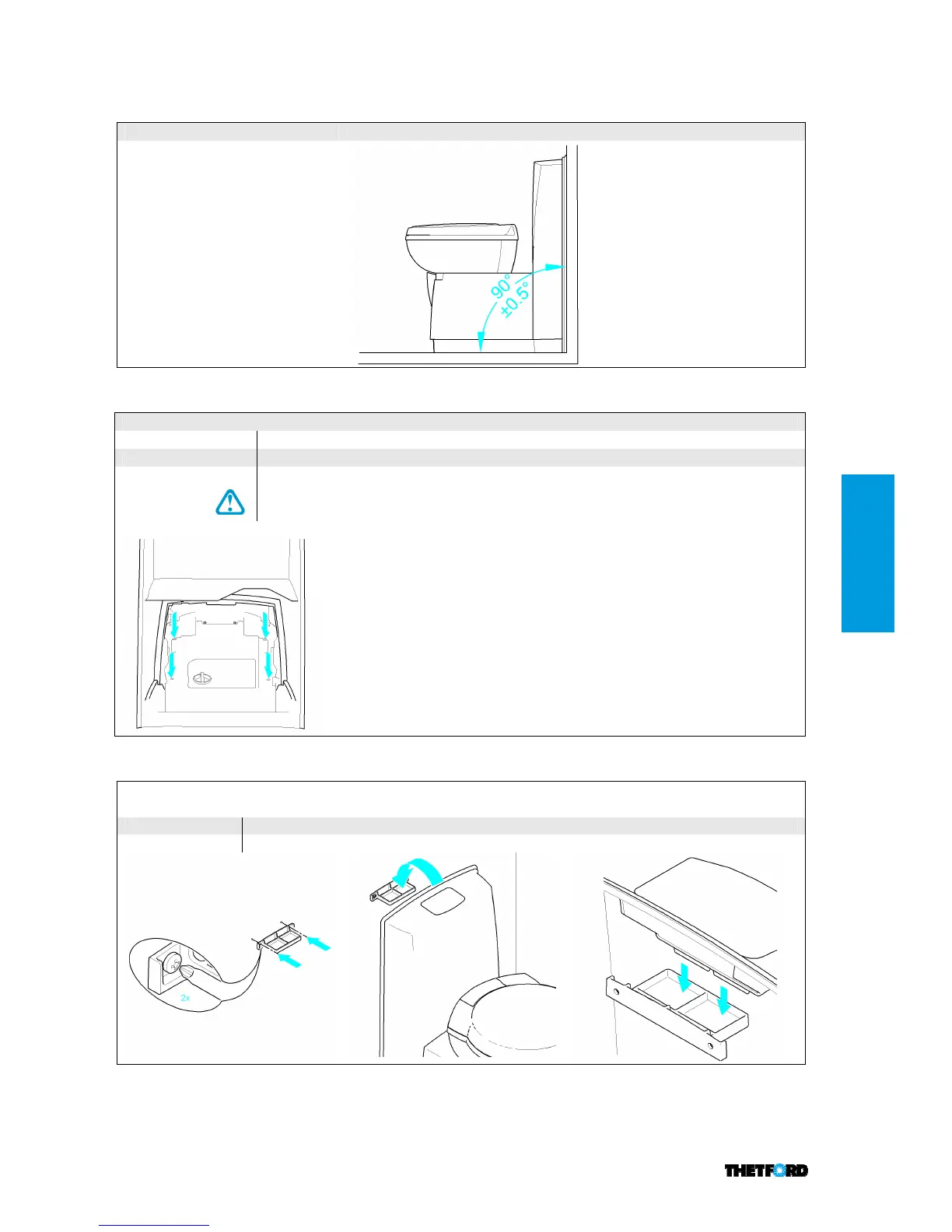 90°
±0.5°

2x

THETFORD