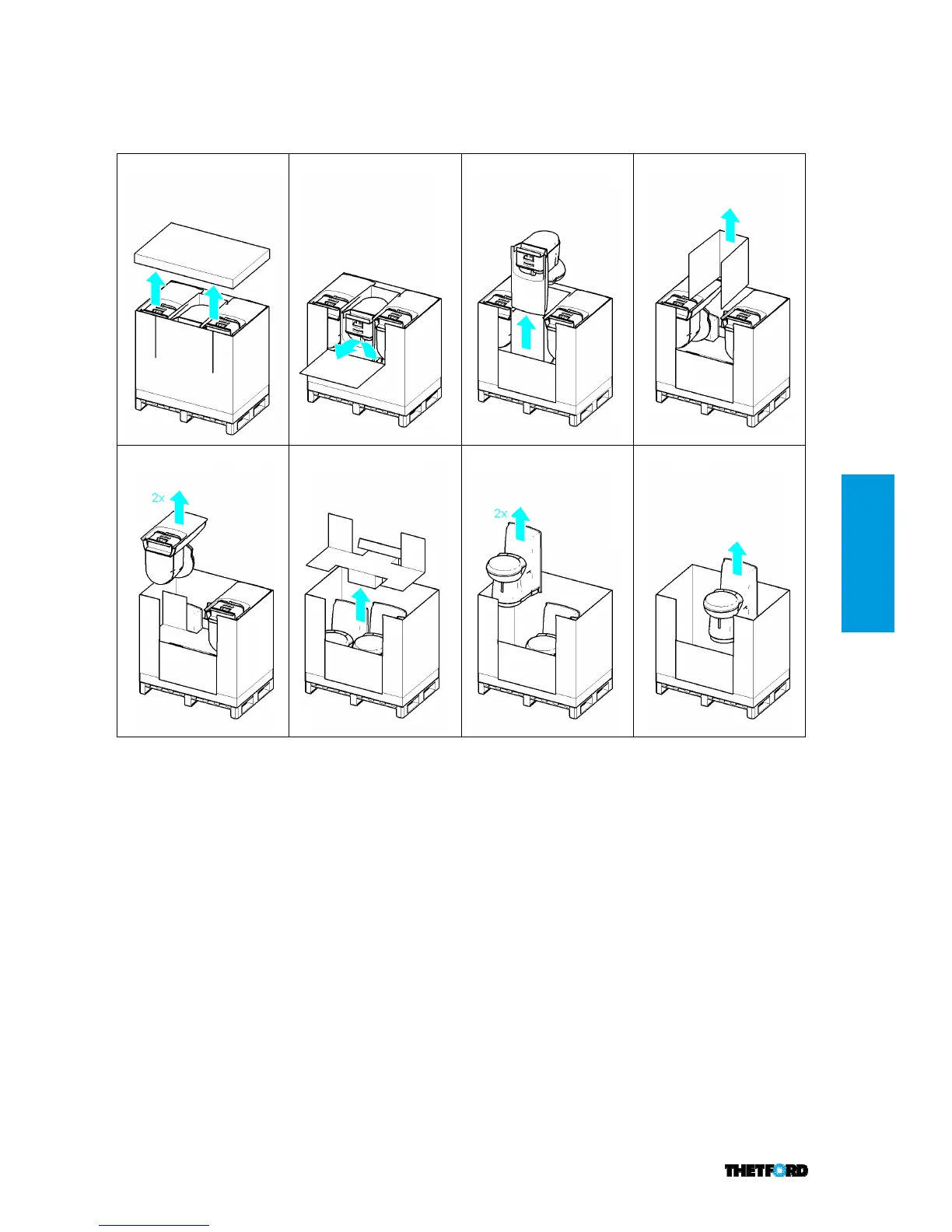 2x

2x

THETFORD