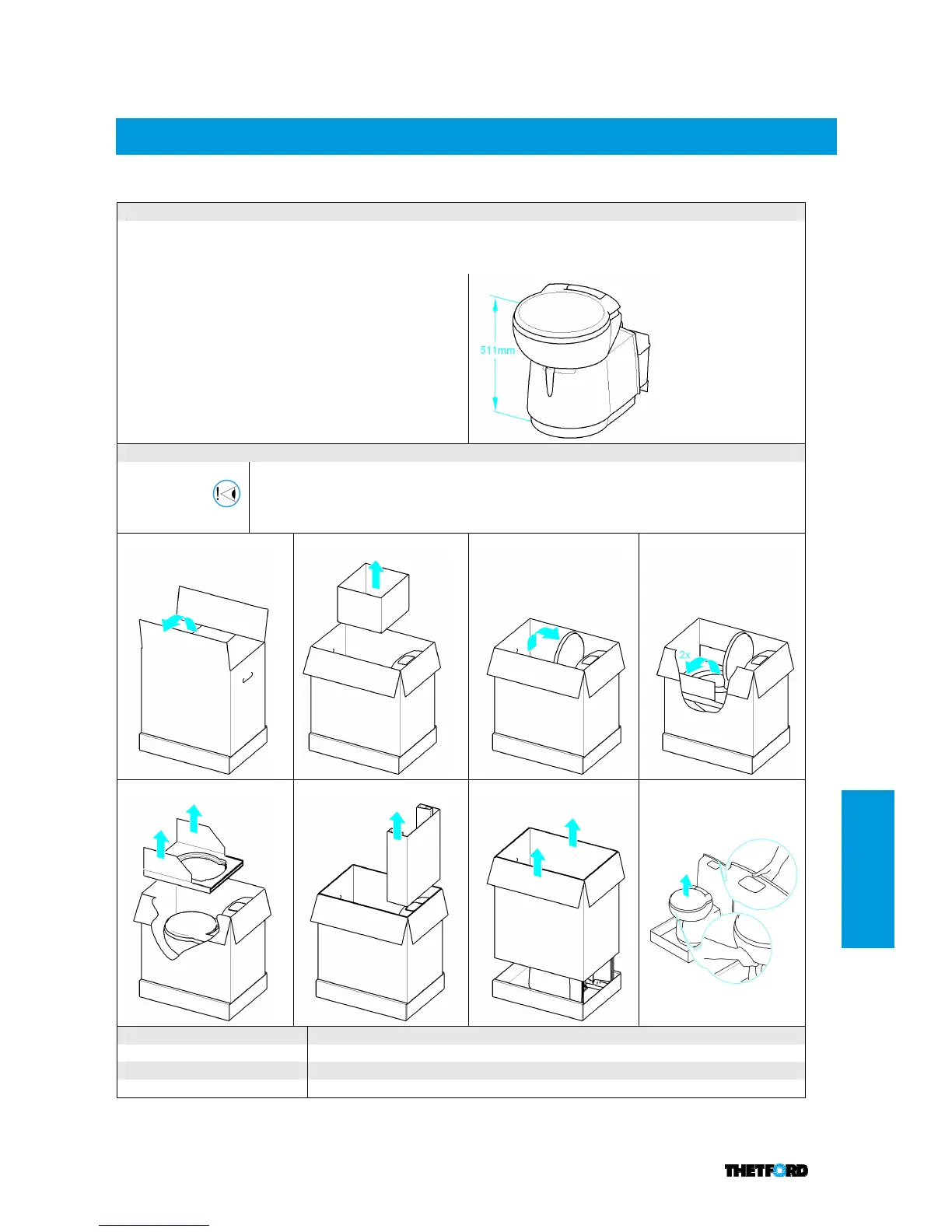 511mm

2x

THETFORD