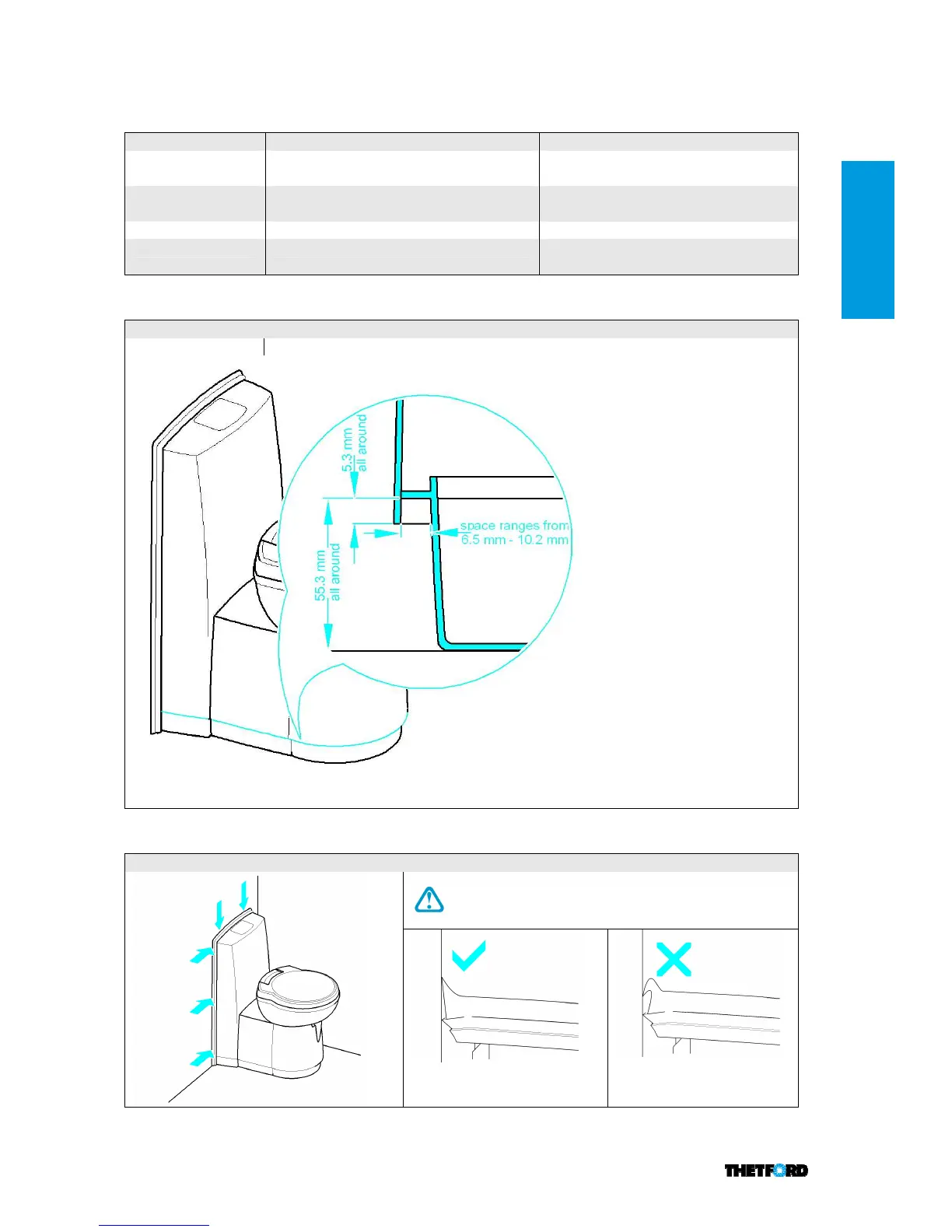 5.3 mm
all around

55.3 mm
all around

space ranges from
6.5 mm - 10.2 mm

THETFORD