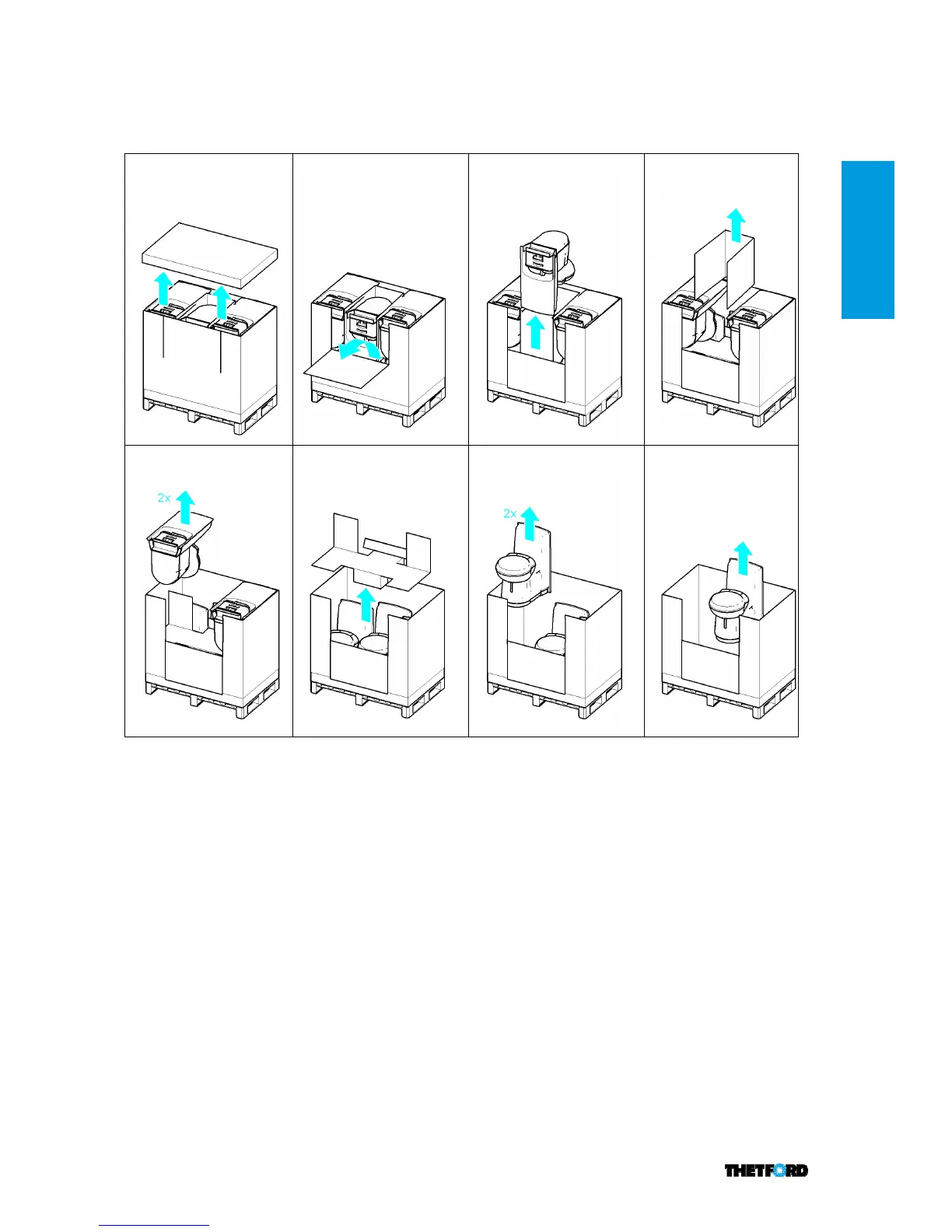 2x

2x

THETFORD