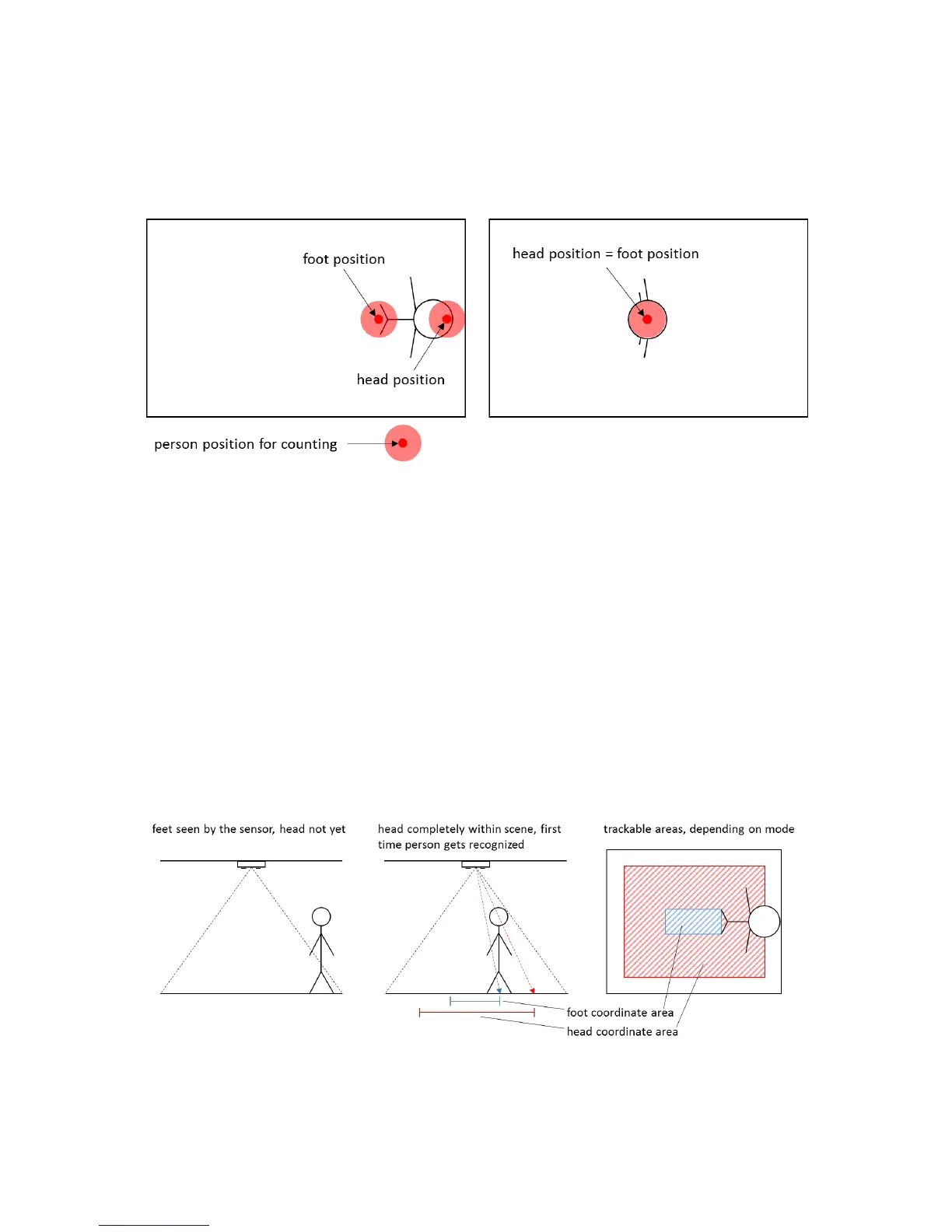 foot position

head position

head position = foot position

person position for counting

feet seen by the sensor, head not yet

head completely within scene, first time person gets recognized

trackable areas, depending on mode

foot coordinate area

head coordinate area