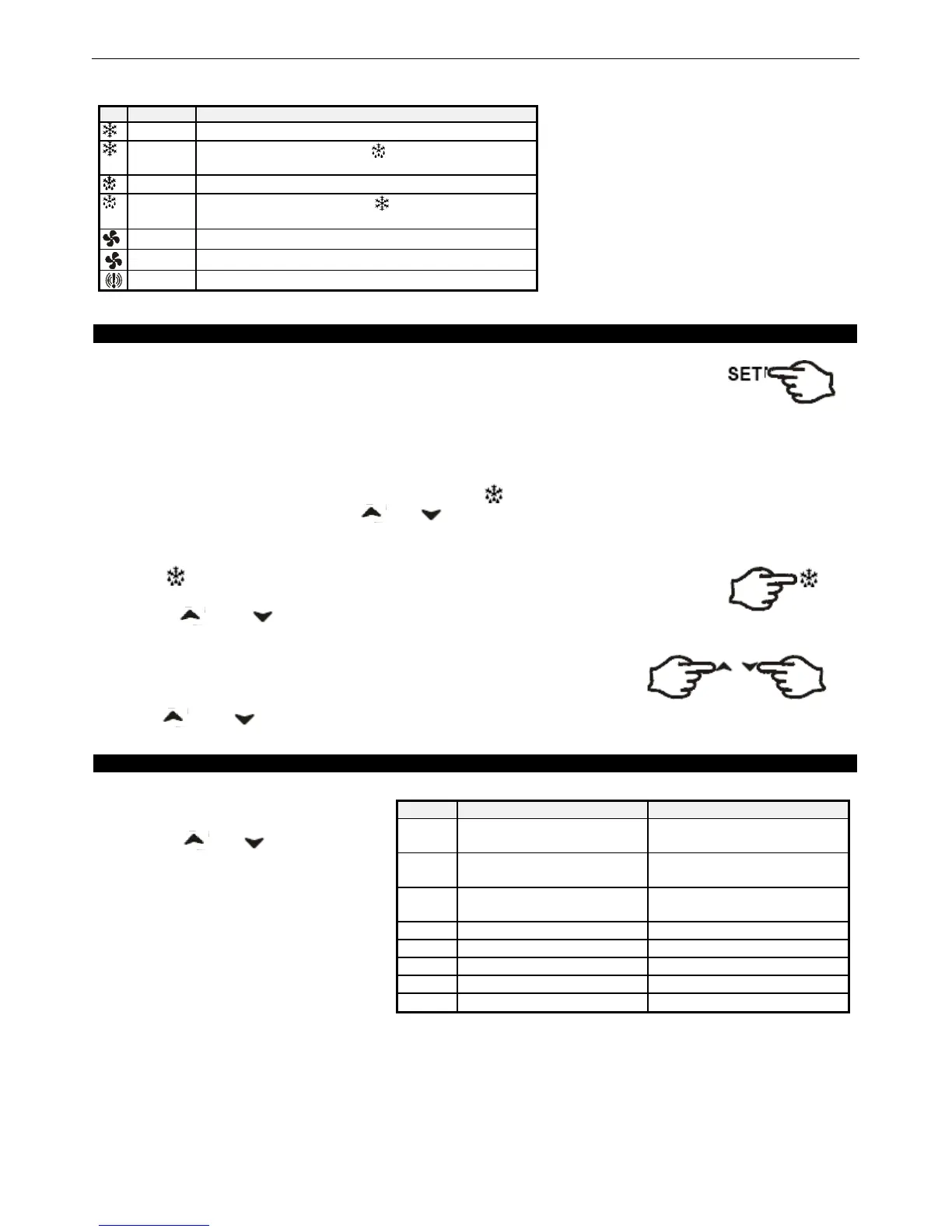 SET