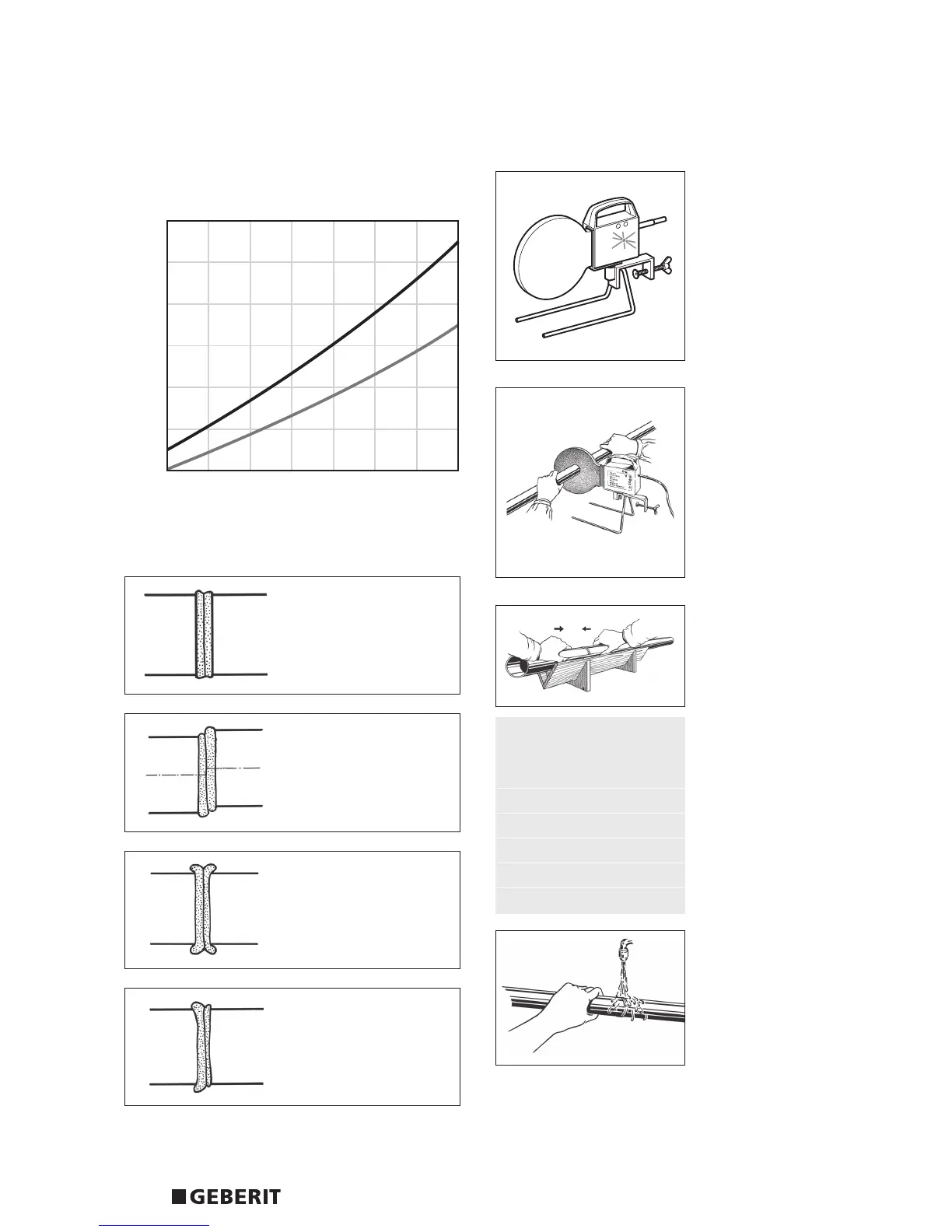 GEBERIT