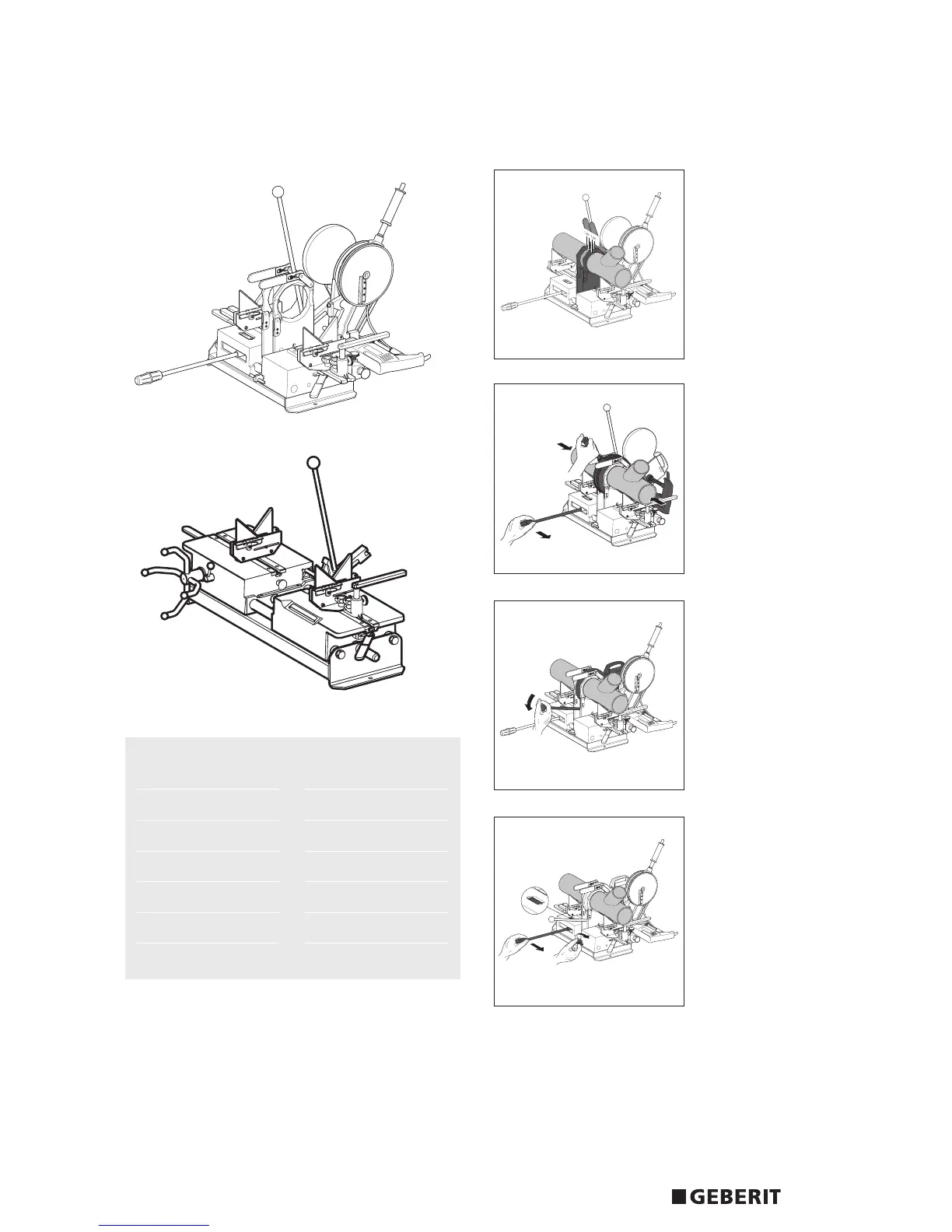 GEBERIT