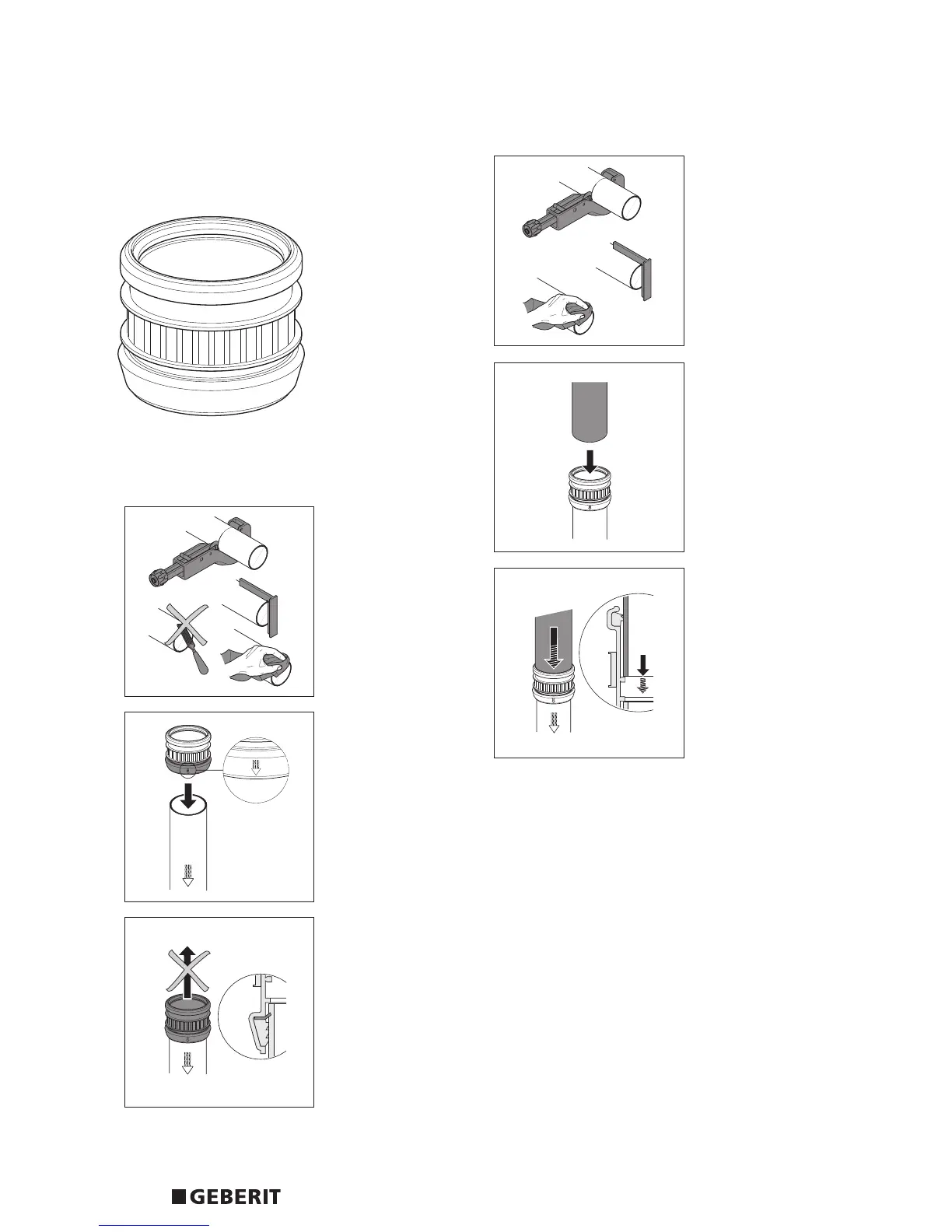 GEBERIT