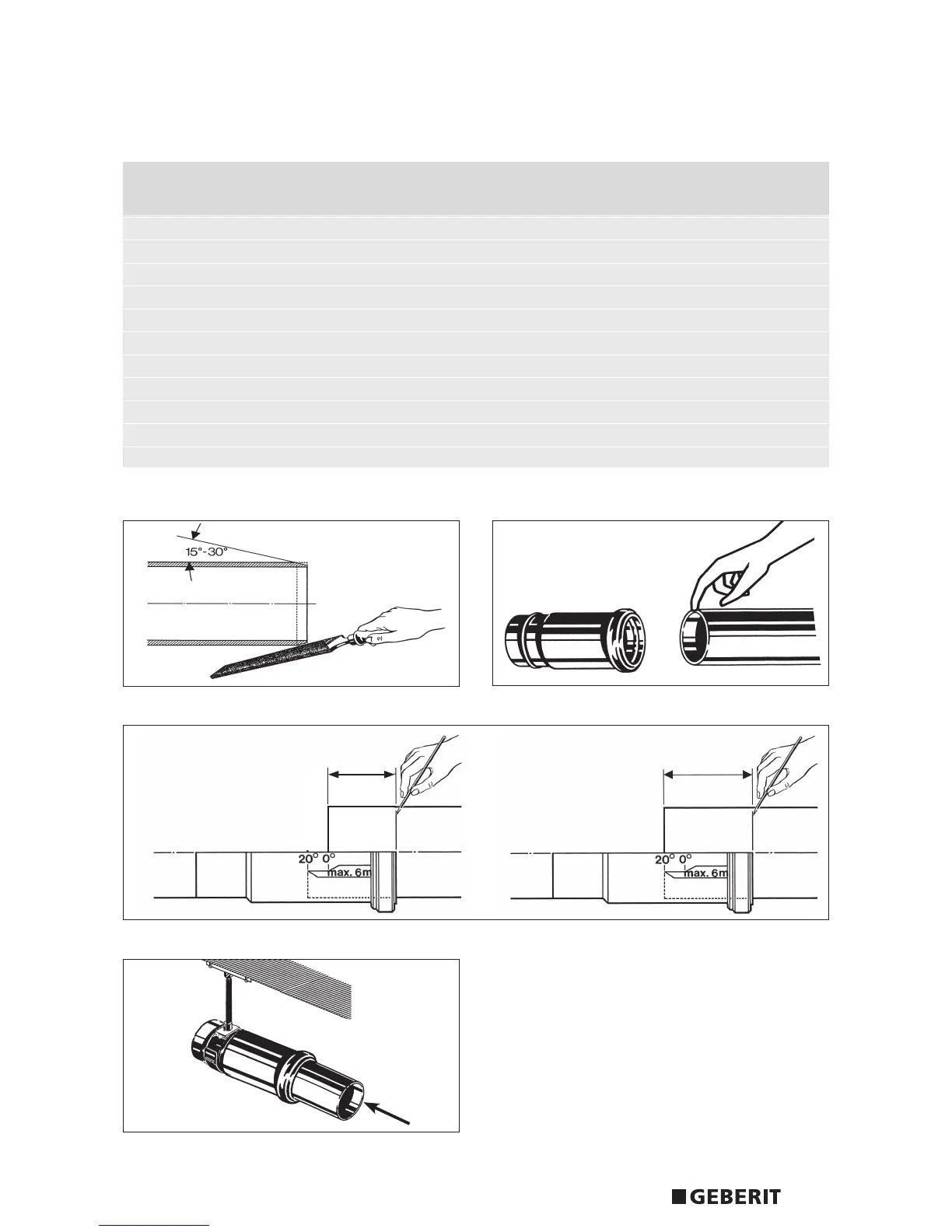 15°-30°

20° 0°
max. 6m

20° 0°
max. 6m

GEBERIT