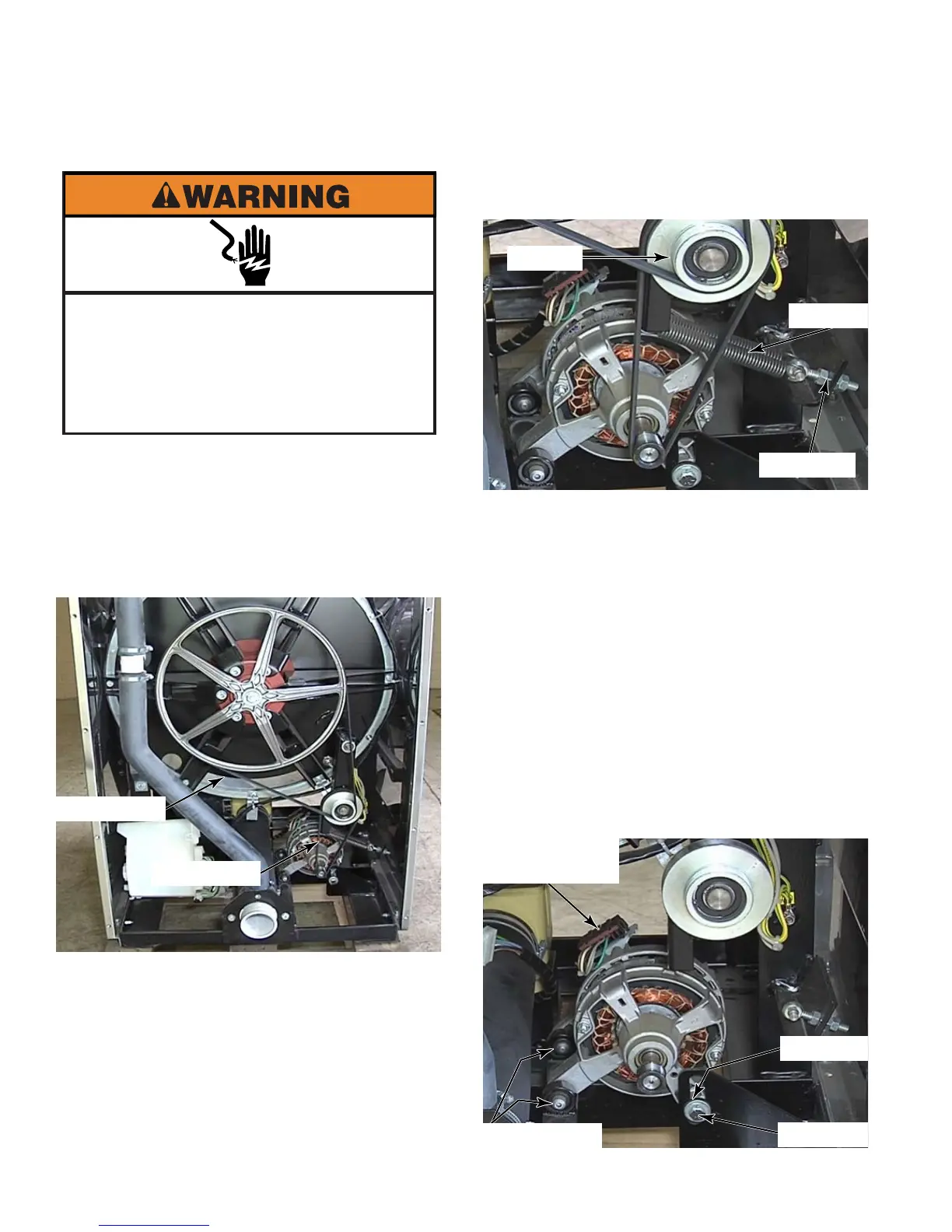 WARNING