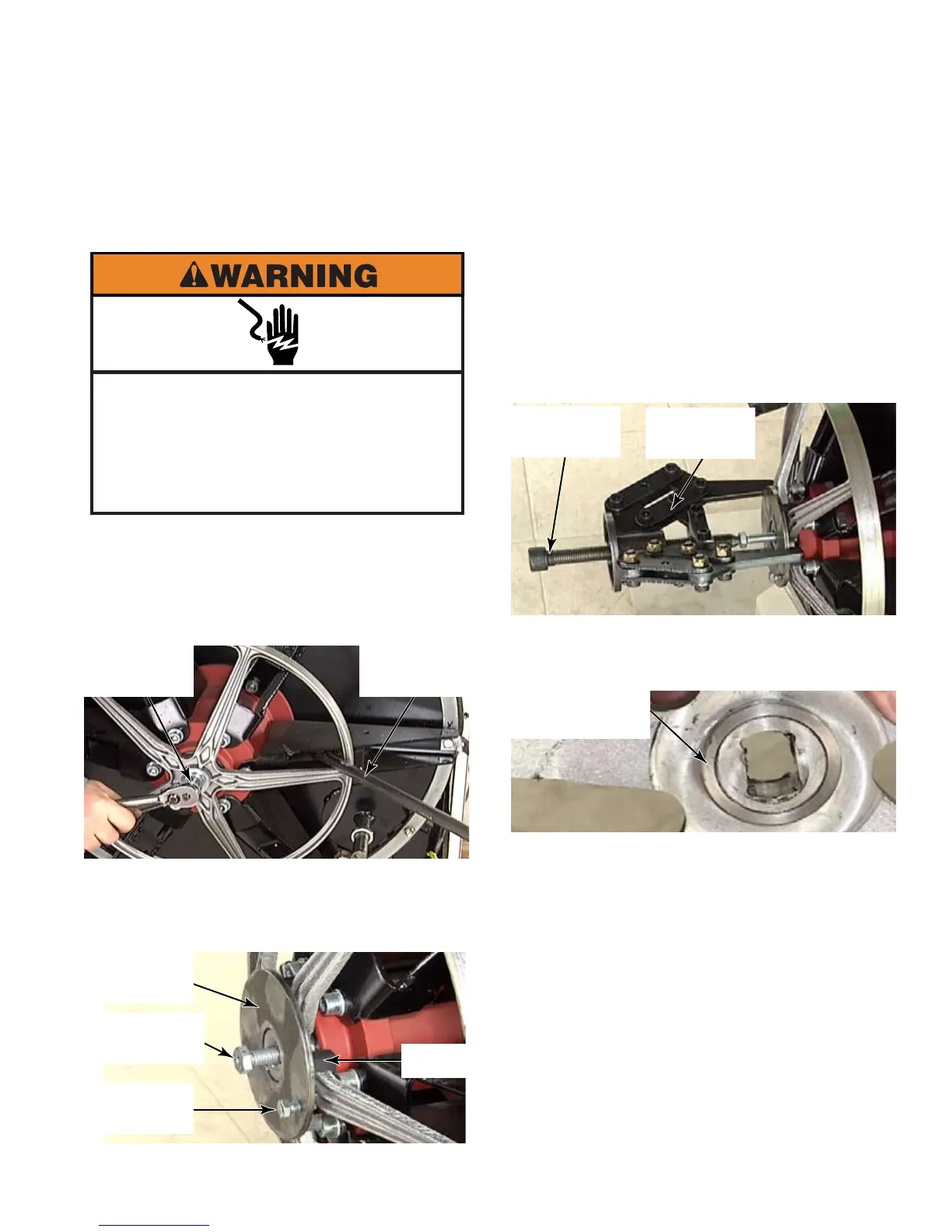 WARNING