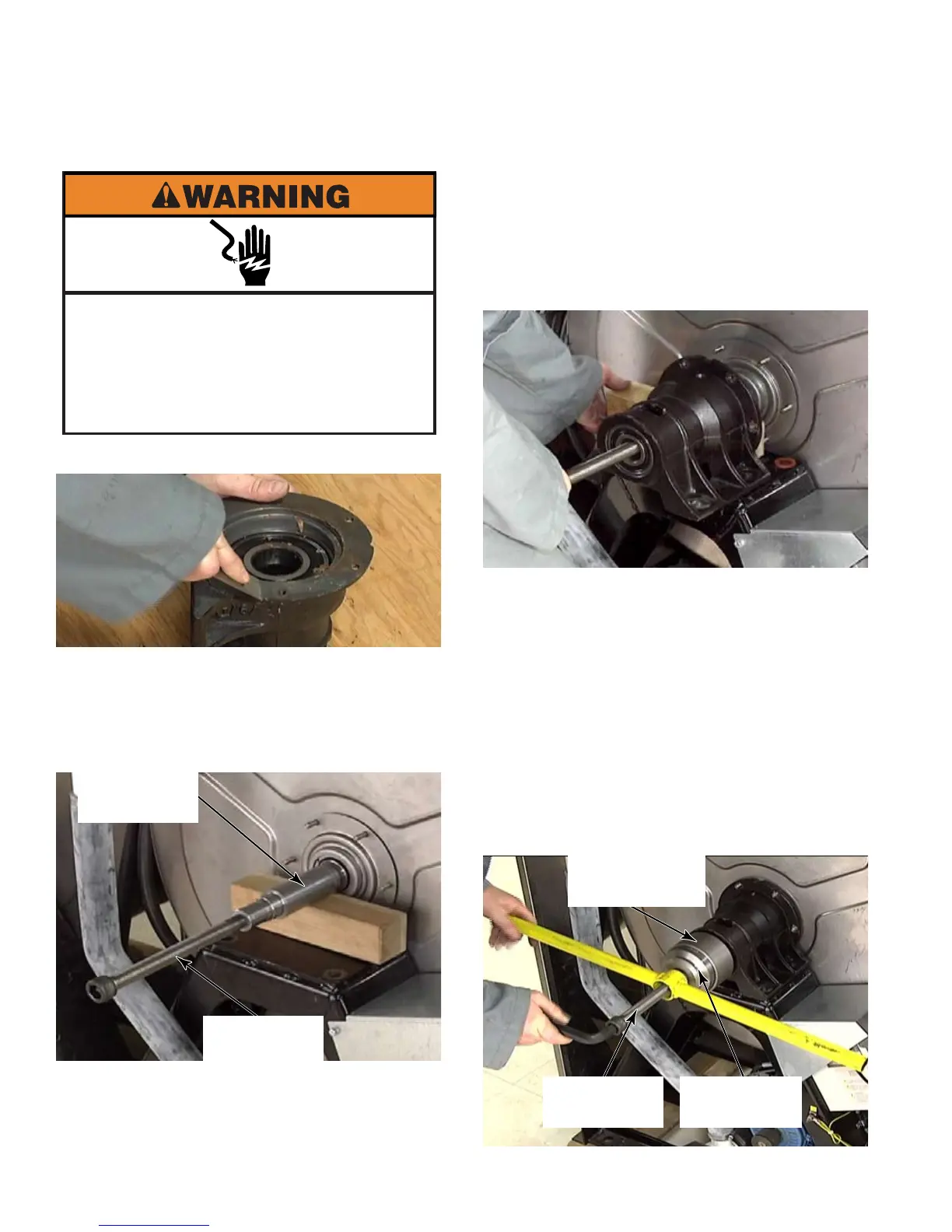 WARNING