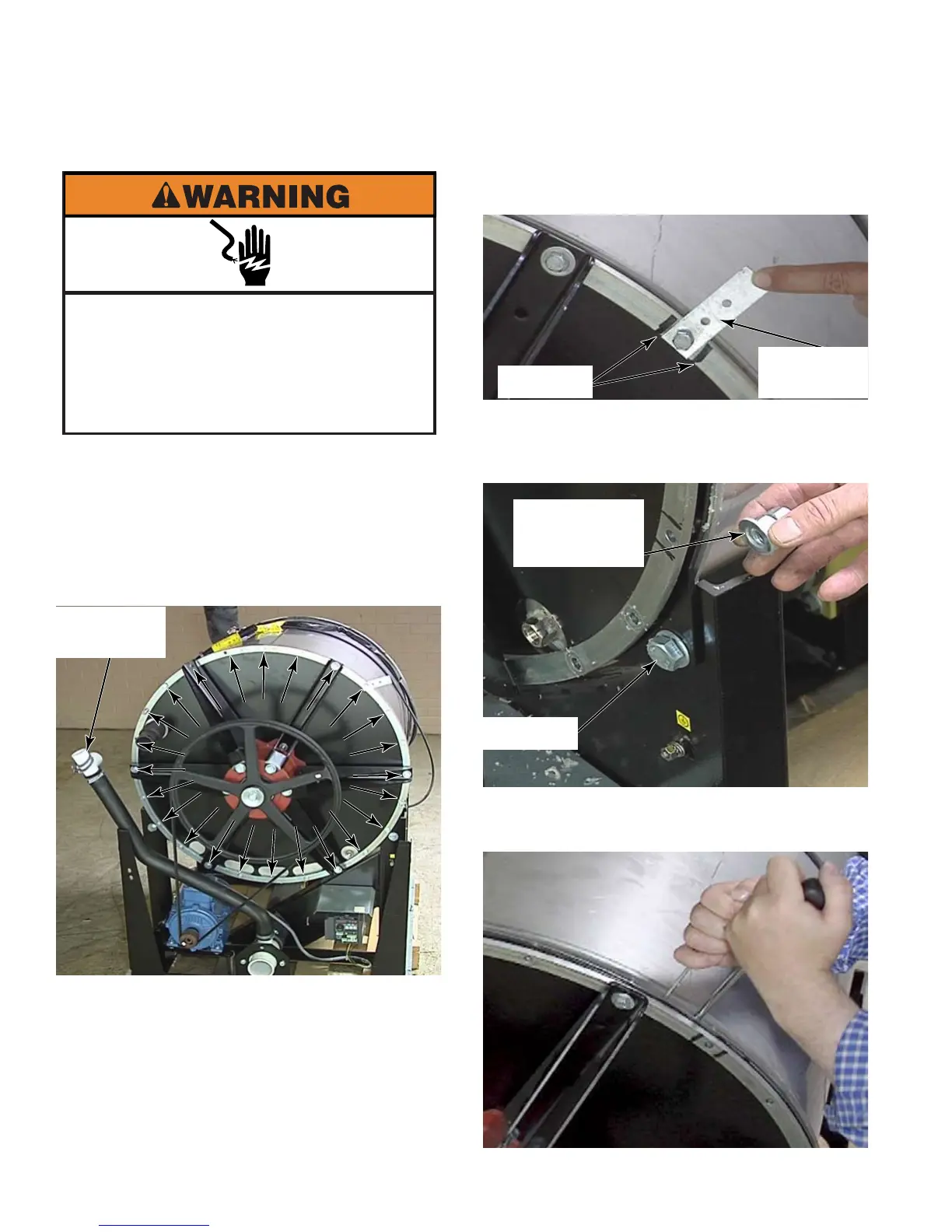 WARNING