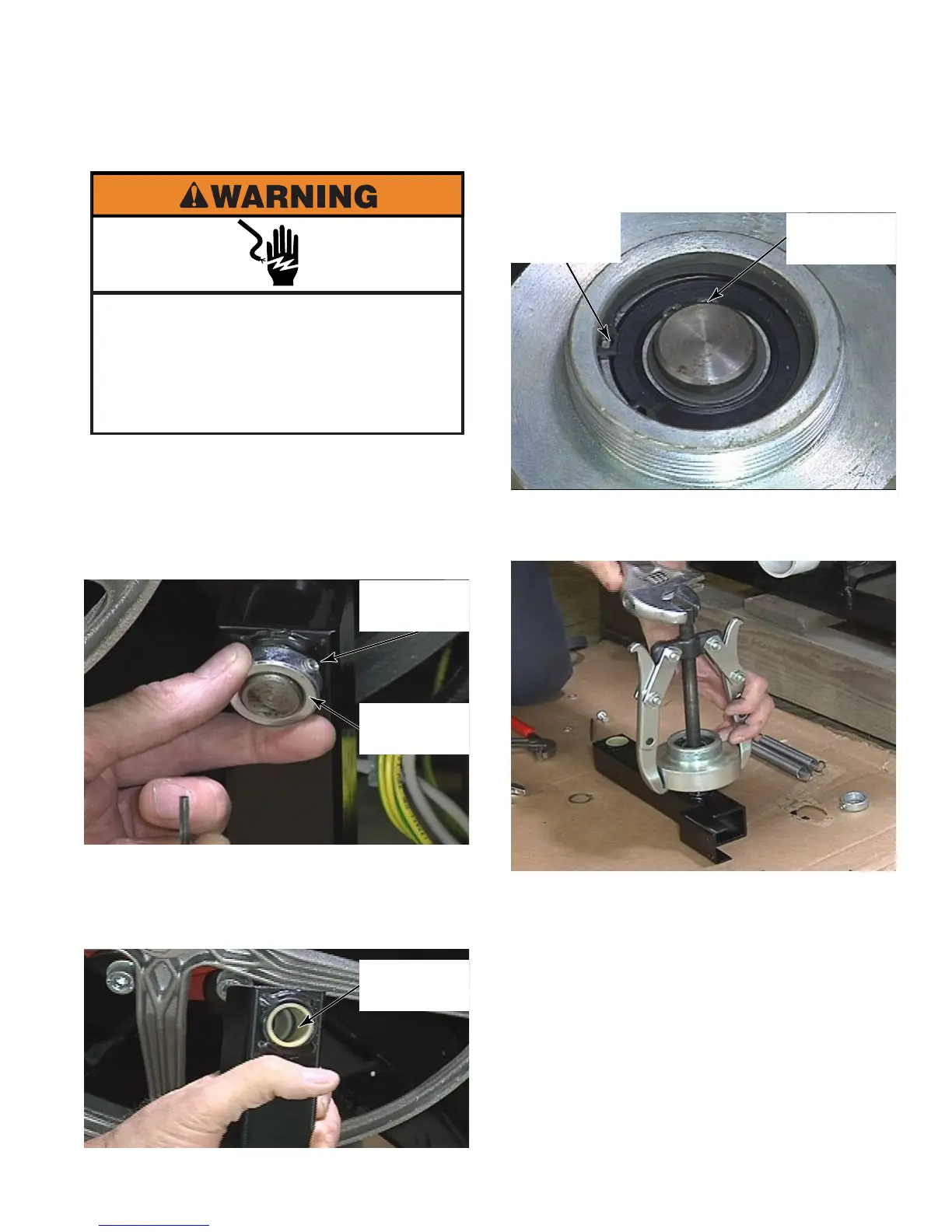 WARNING