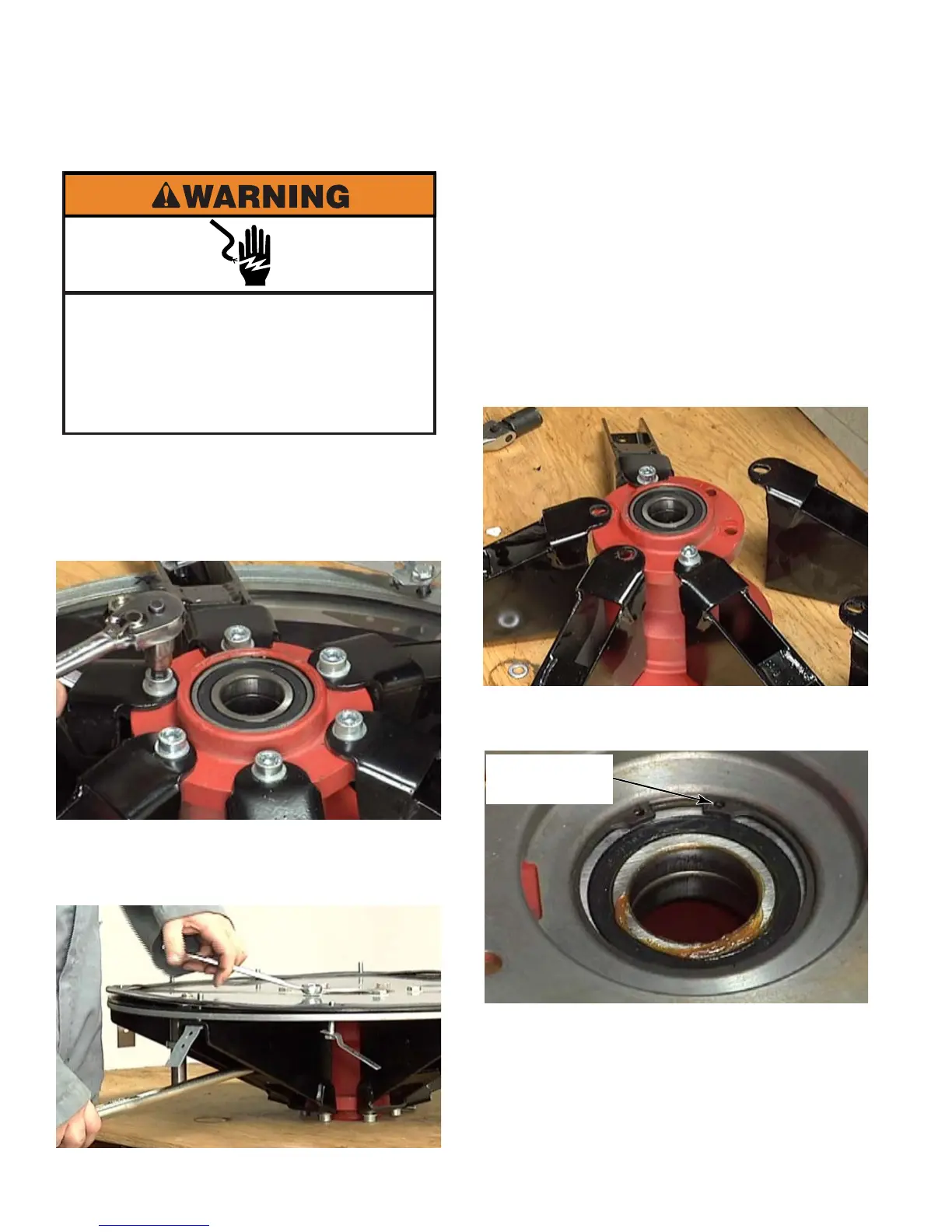 WARNING