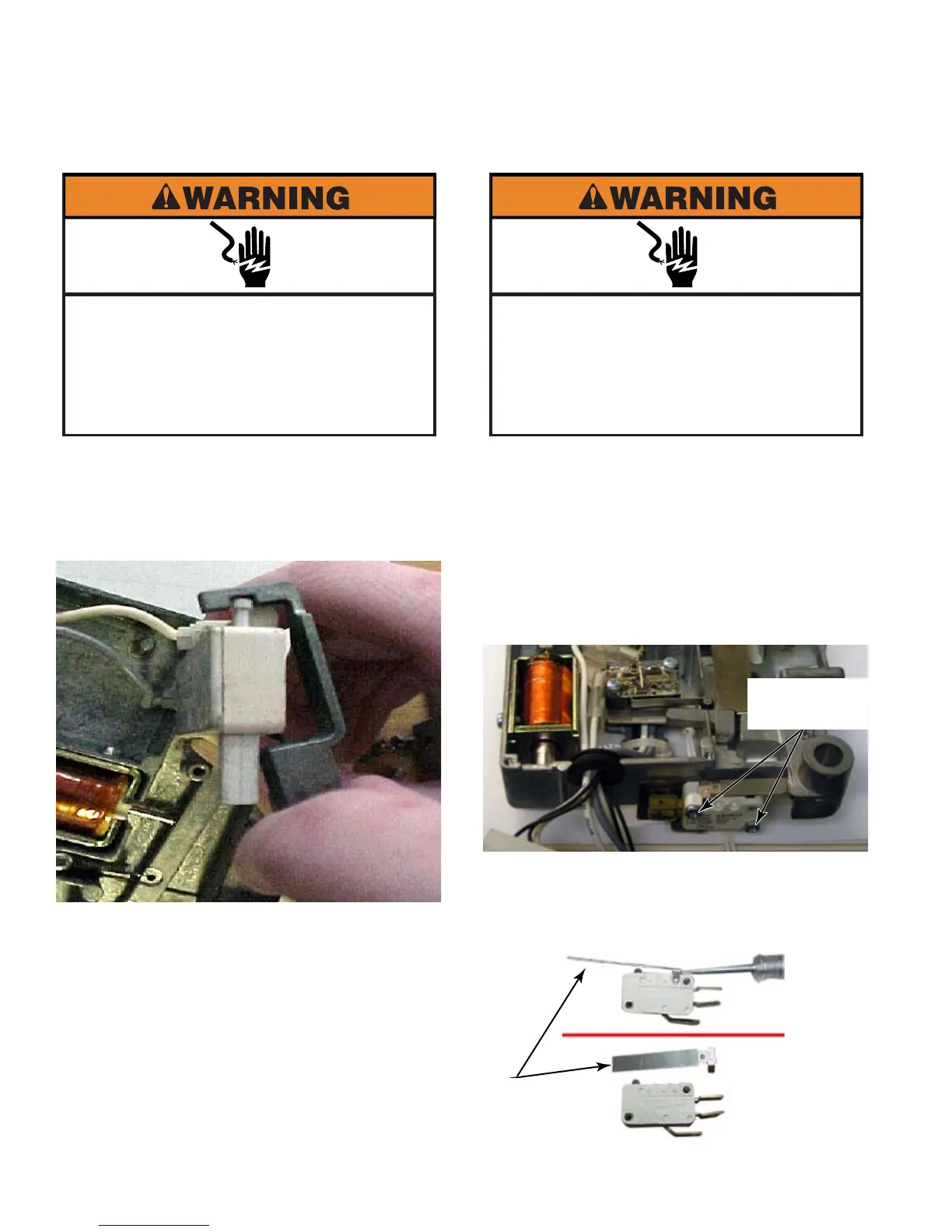 WARNING

WARNING