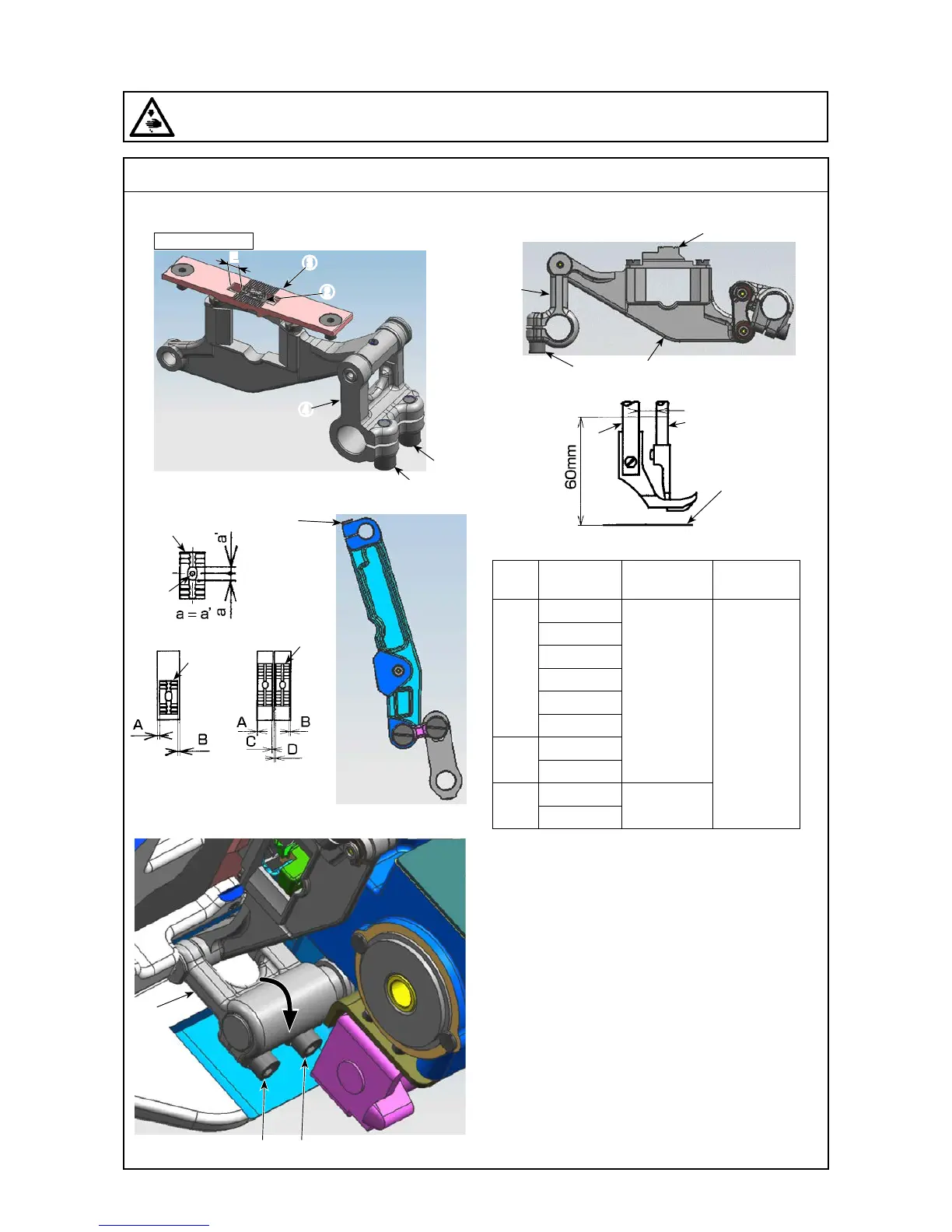 60mm

a = a'

a'

a

A

B

A

B

C

D