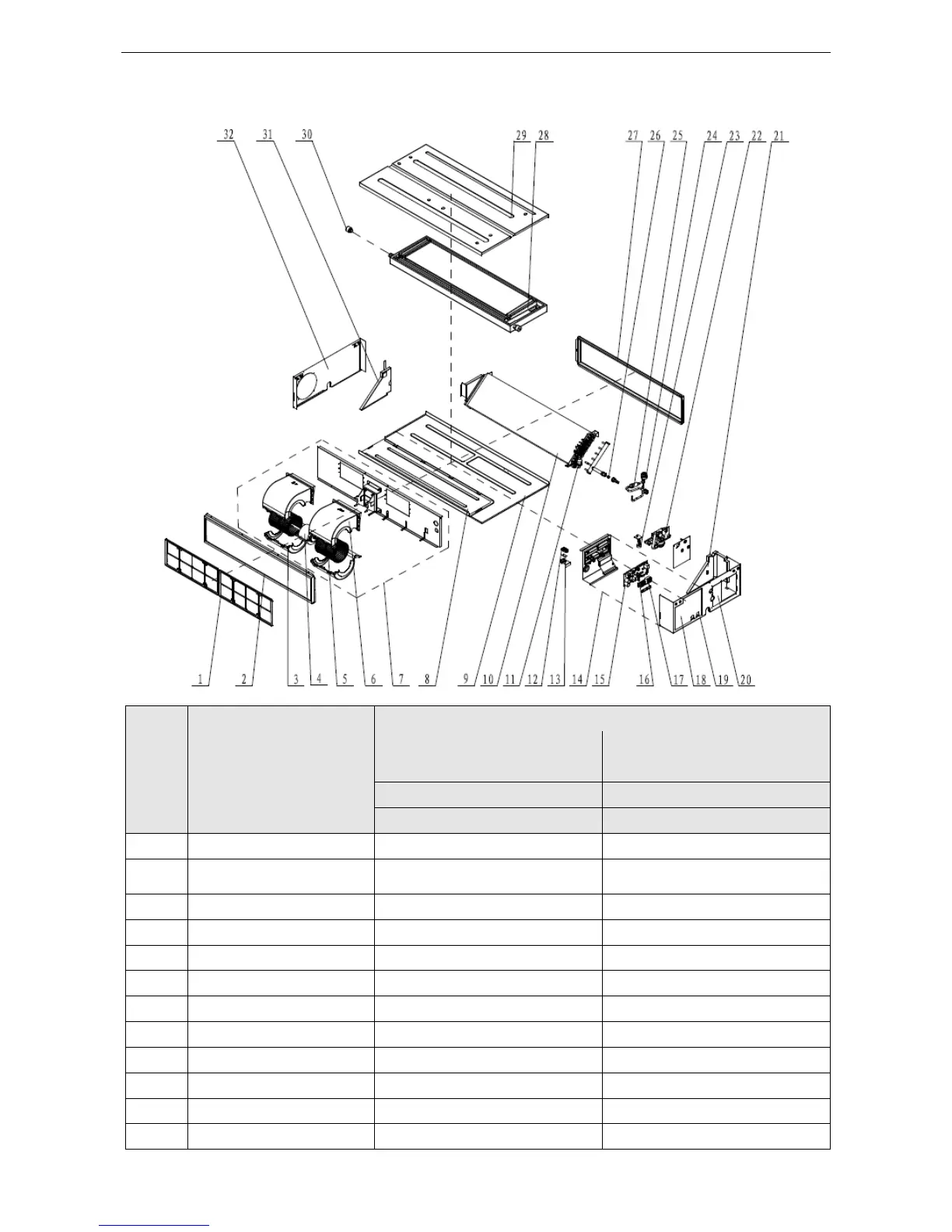 32 31 30 29 28 27 26 25 24 23 22 21

1 2 3 4 5 6 7 8 9 10 11 12 13 14 15 16 17 18 19 20