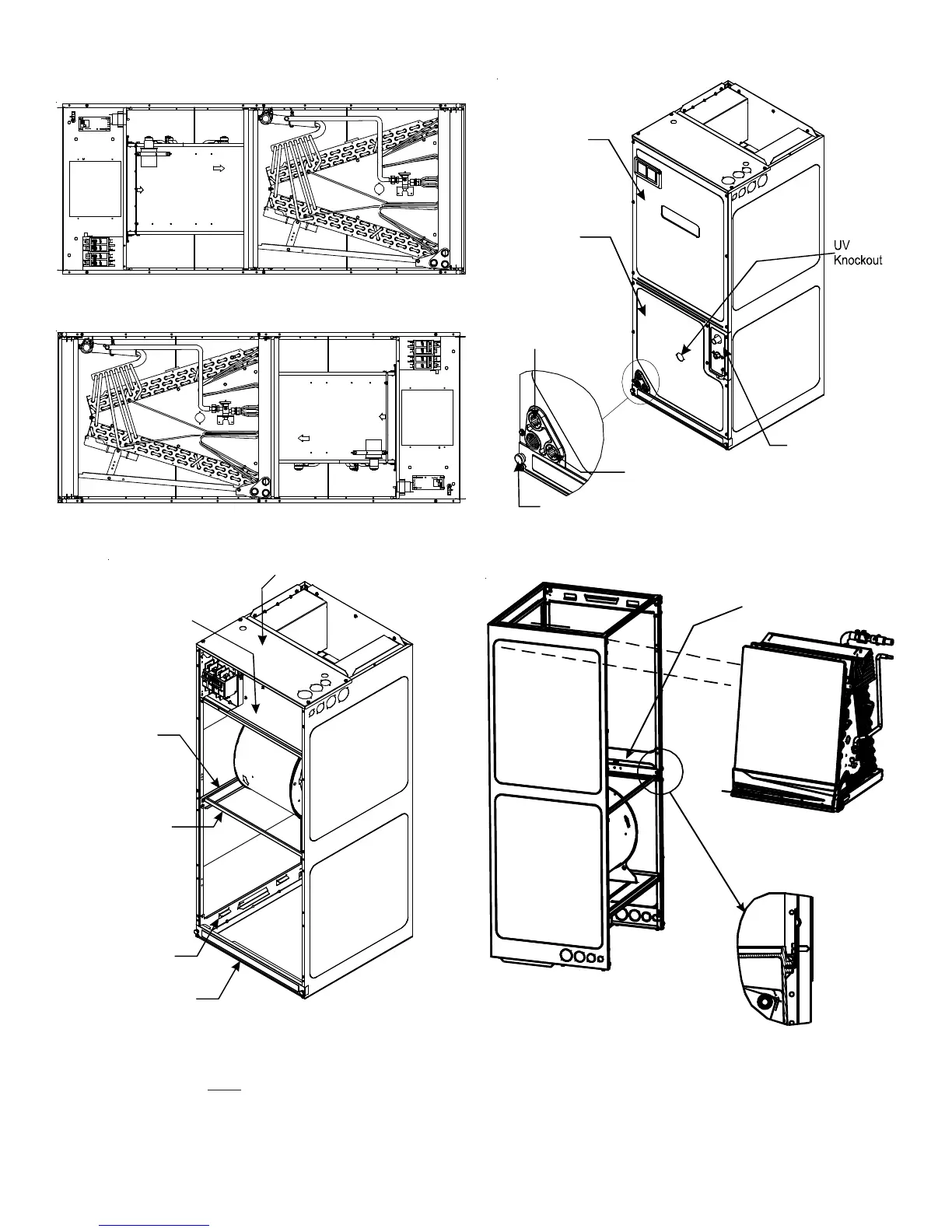 UV Knockout