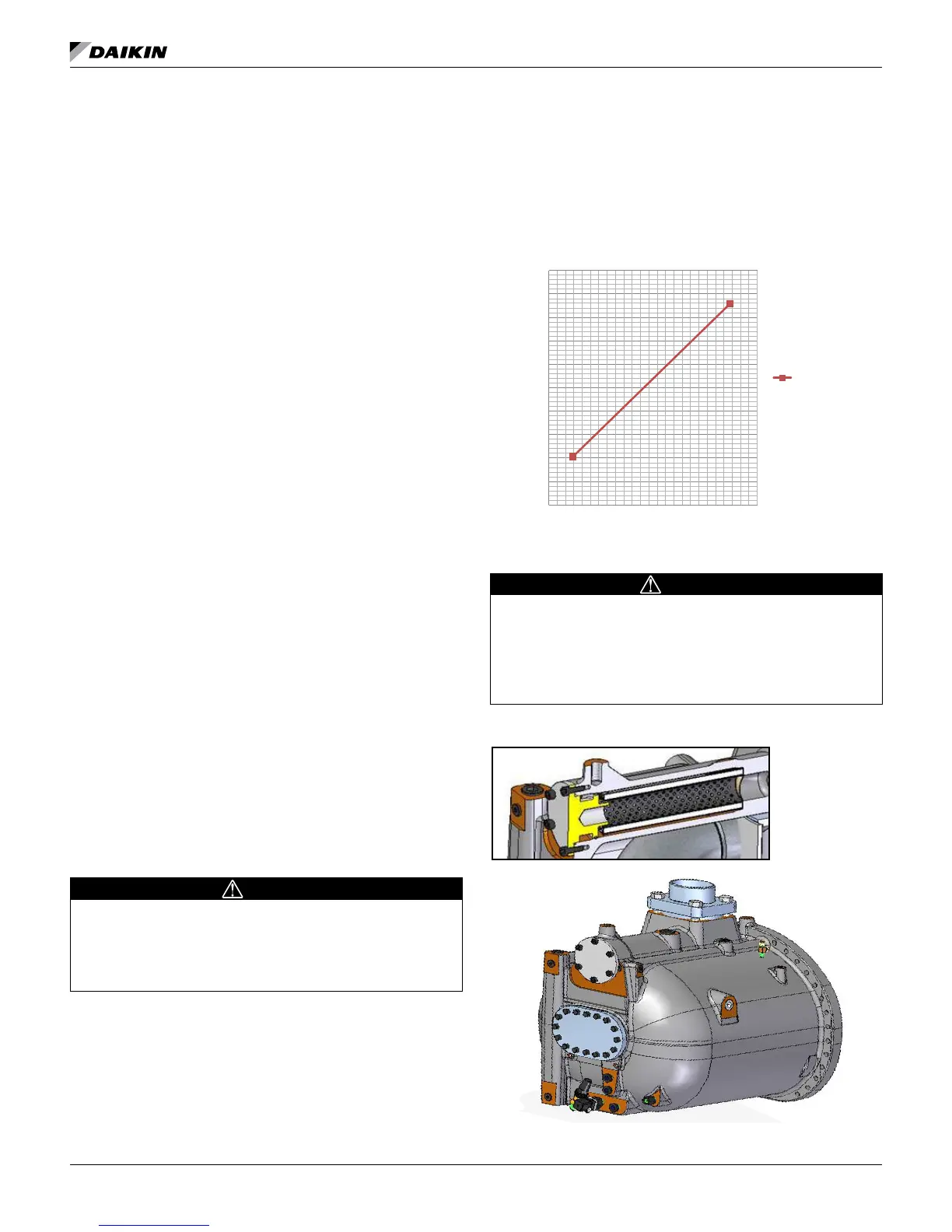 DAIKIN