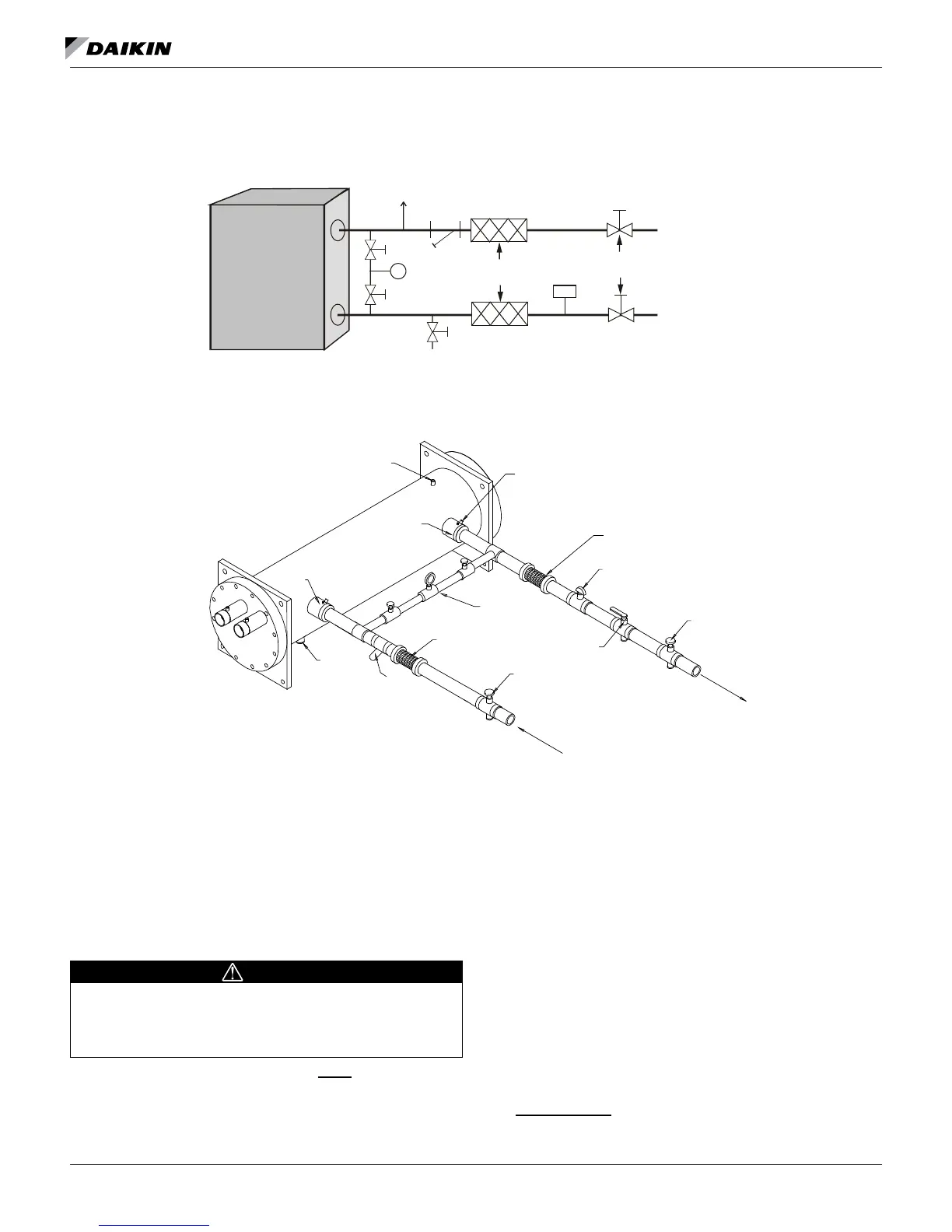 DAIKIN