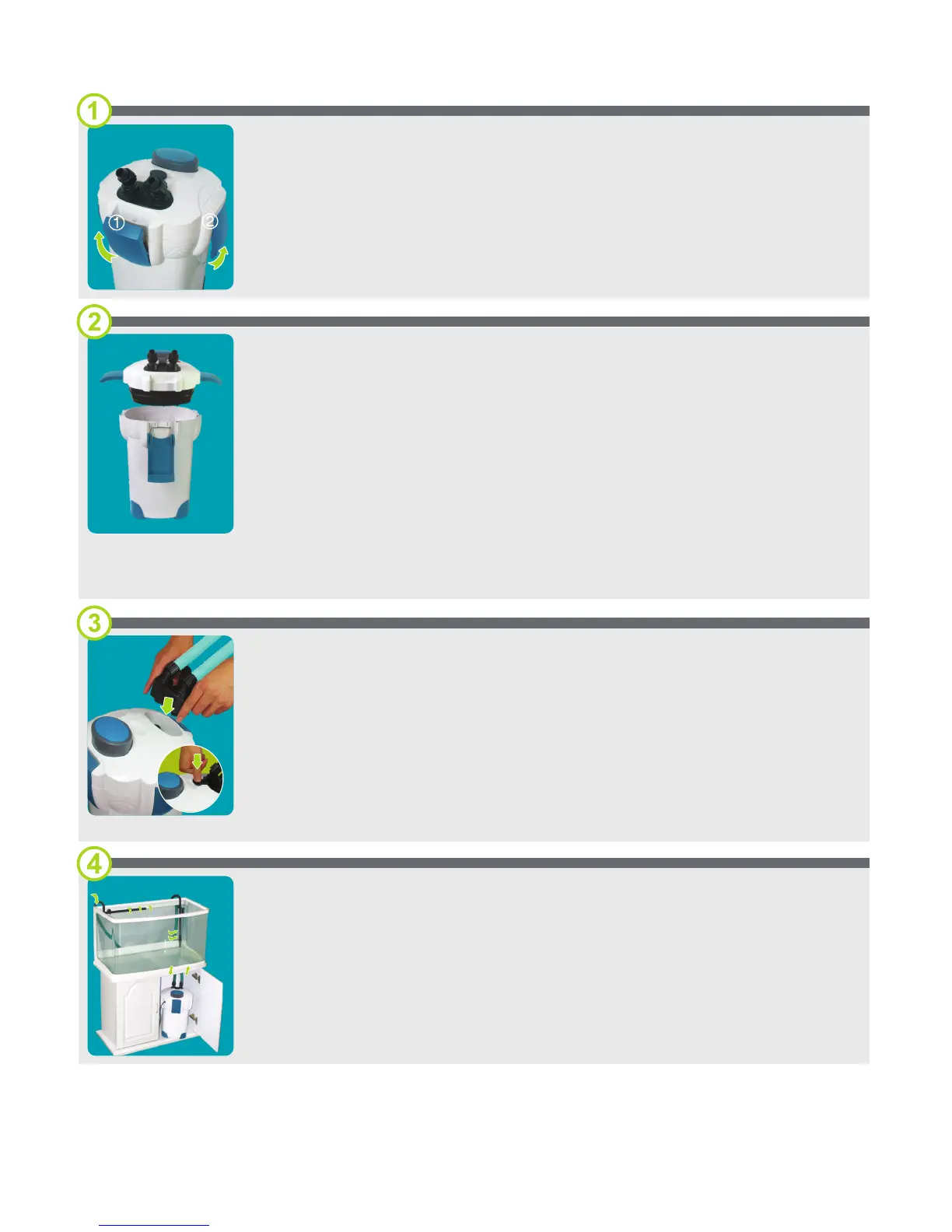 1

①

②

2

3

4