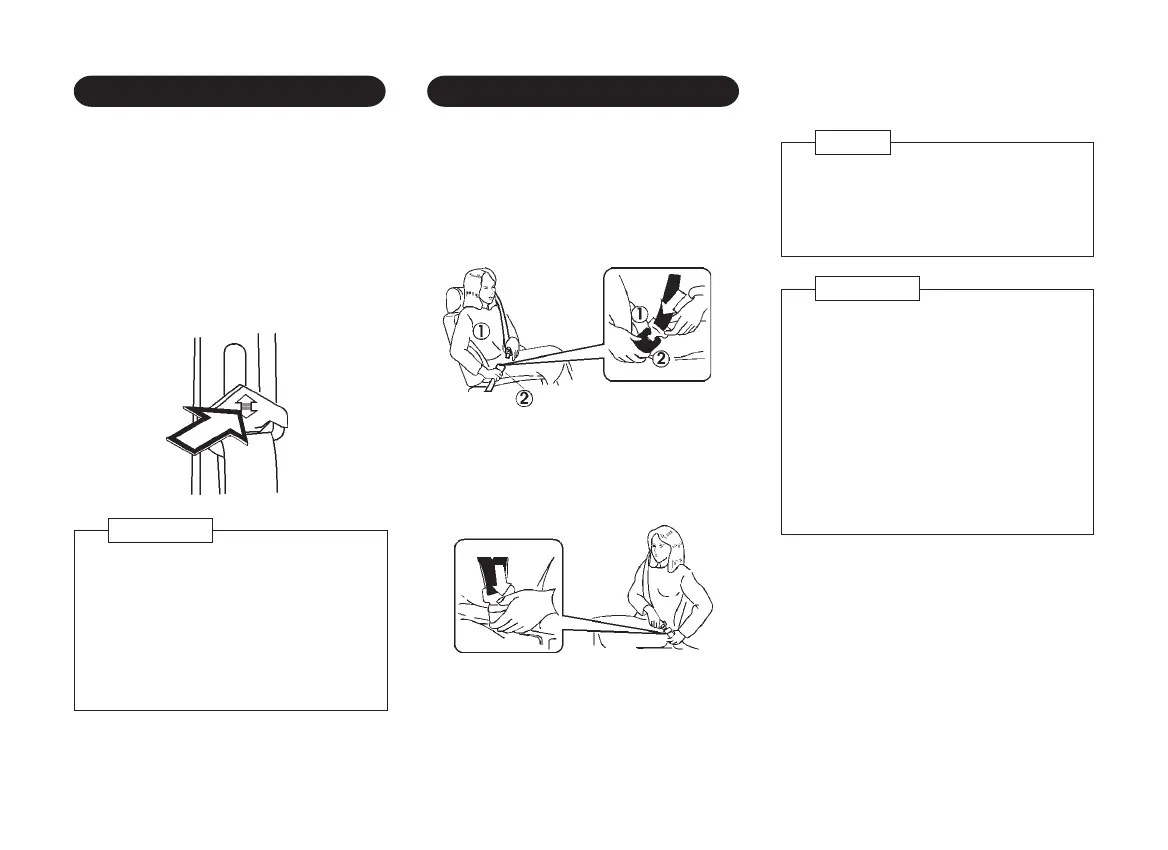 ①
②
①
②