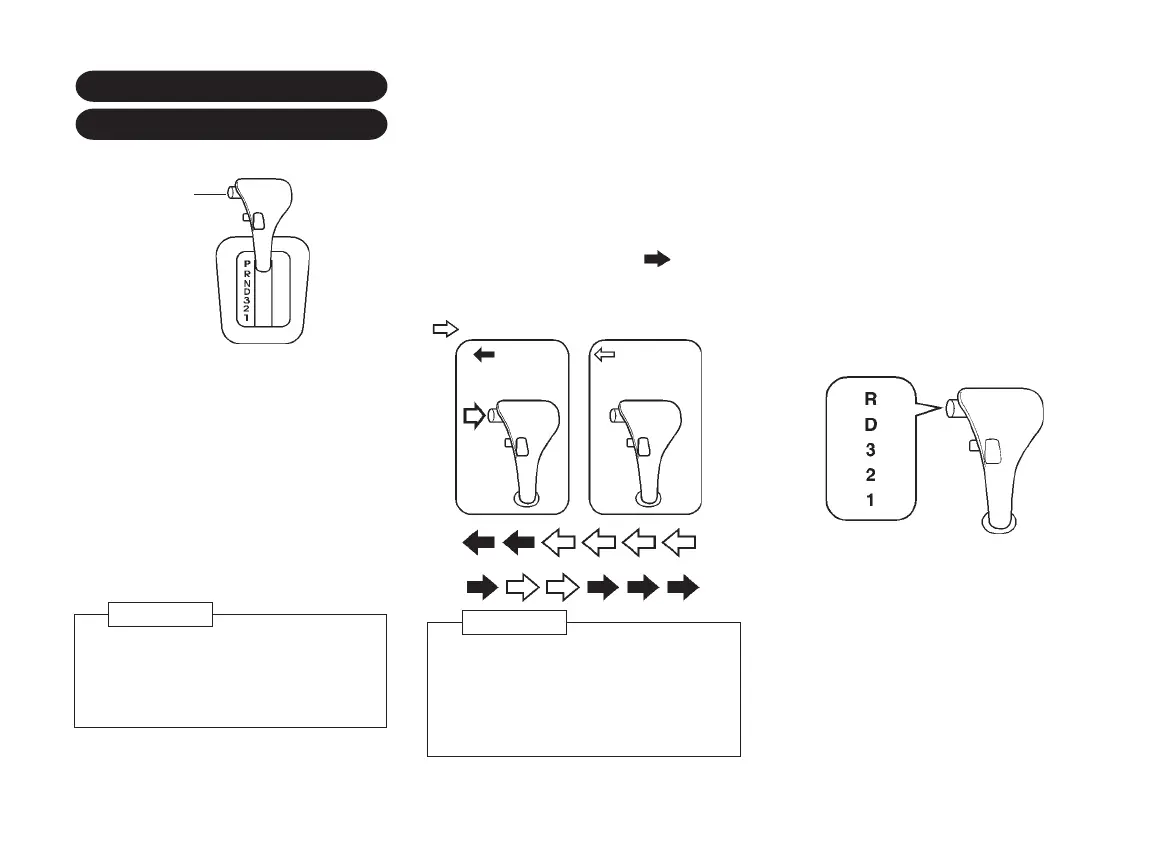 P R N D 3 2 1

R
D
3
2
1