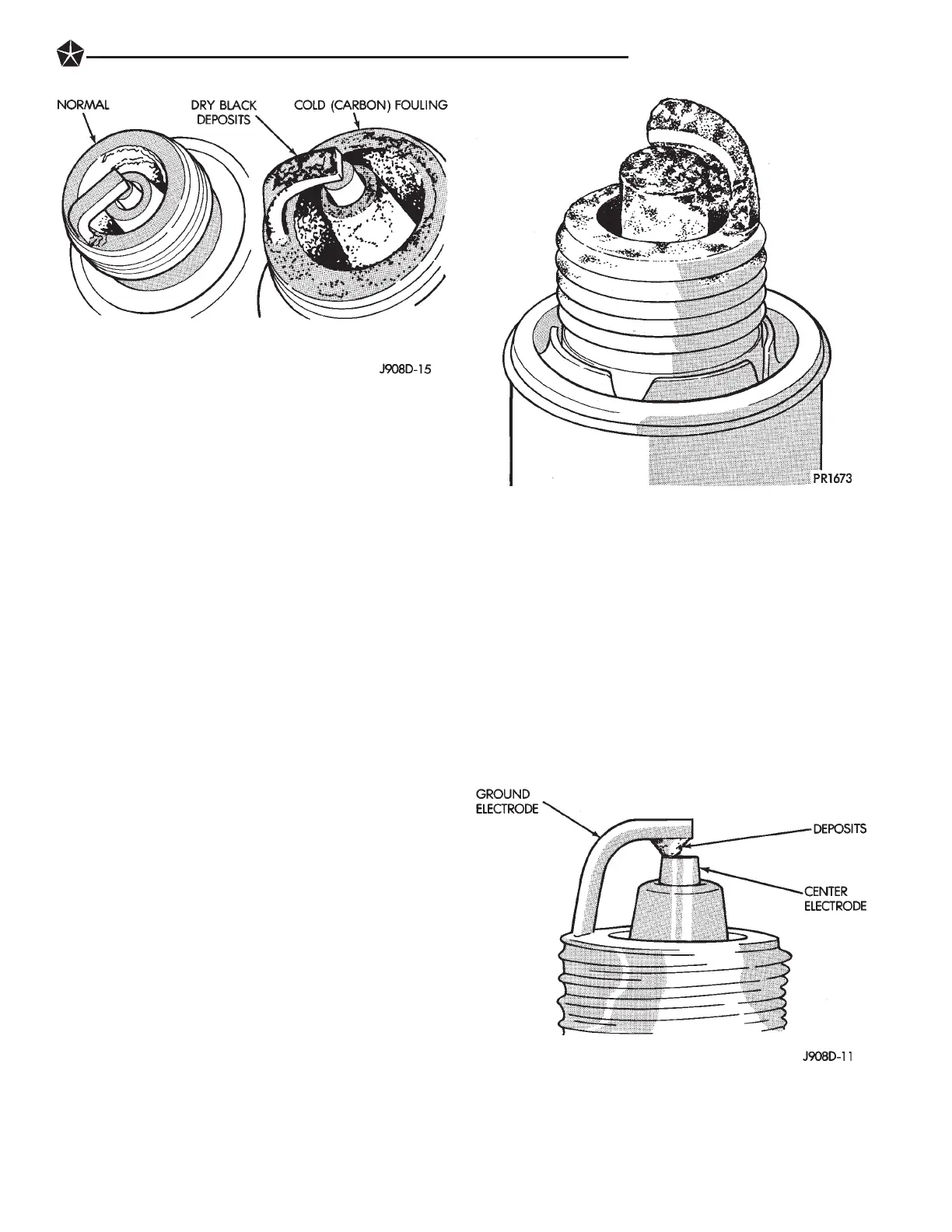 NORMAL

DRY BLACK DEPOSITS

COLD (CARBON) FOULING

J908D-15

PR1673

GROUND ELECTRODE

DEPOSITS

CENTER ELECTRODE

J908D-11