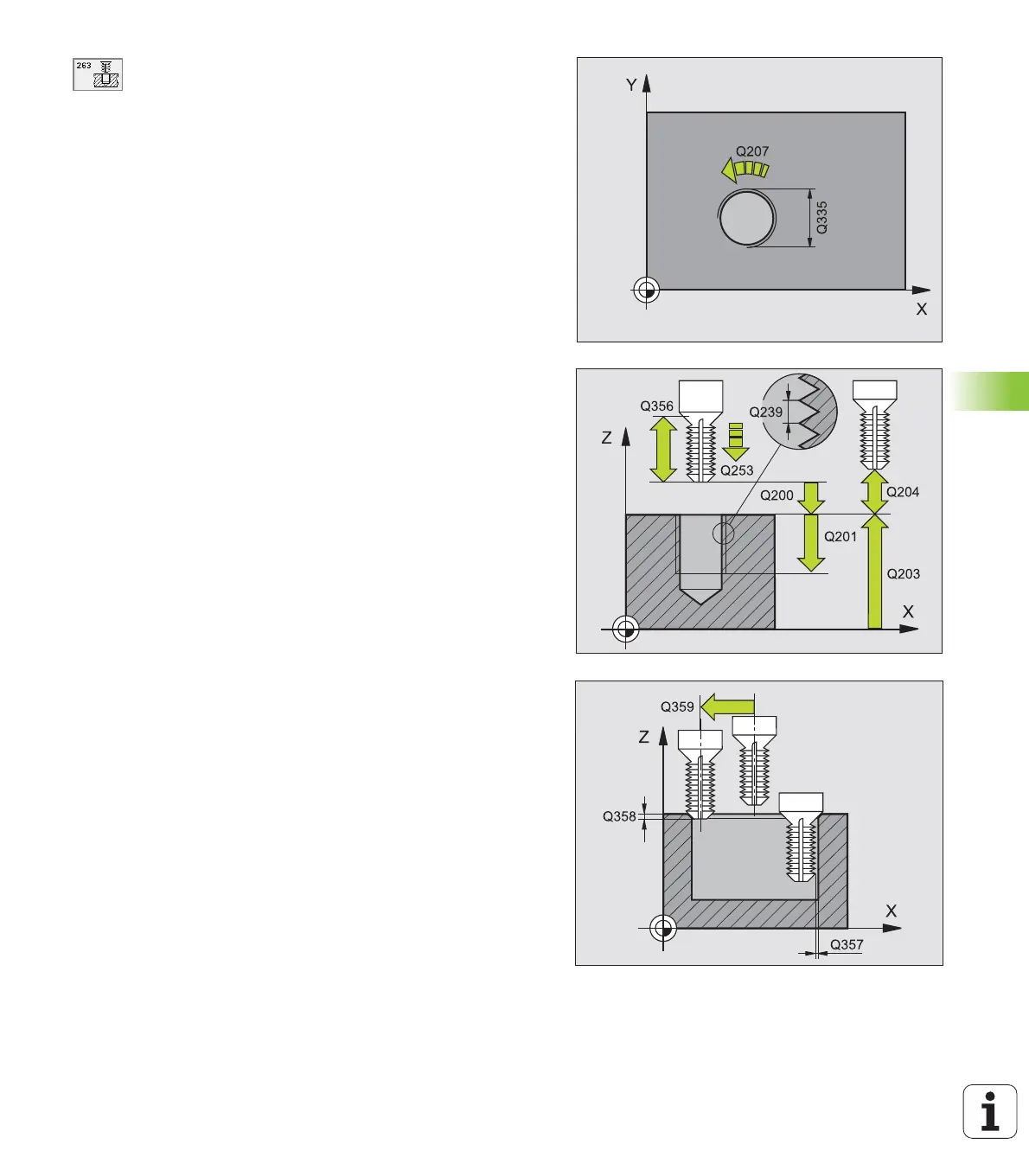 263

Y
Q207
Q335
X

Q356
Q239
Z
Q253
Q200
Q204
Q201
Q203
X

Q359
Z
Q358
X
Q357

i