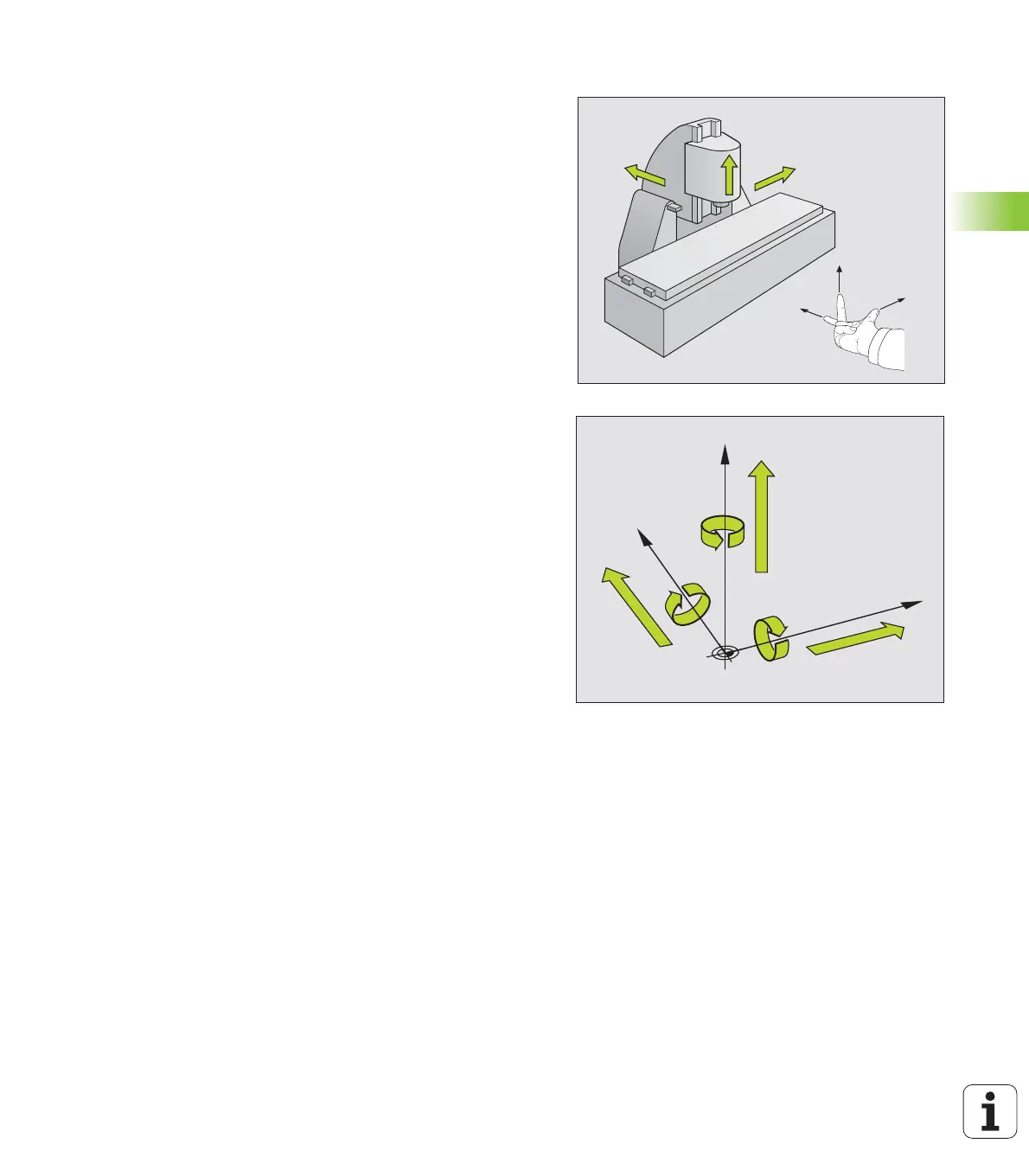 i