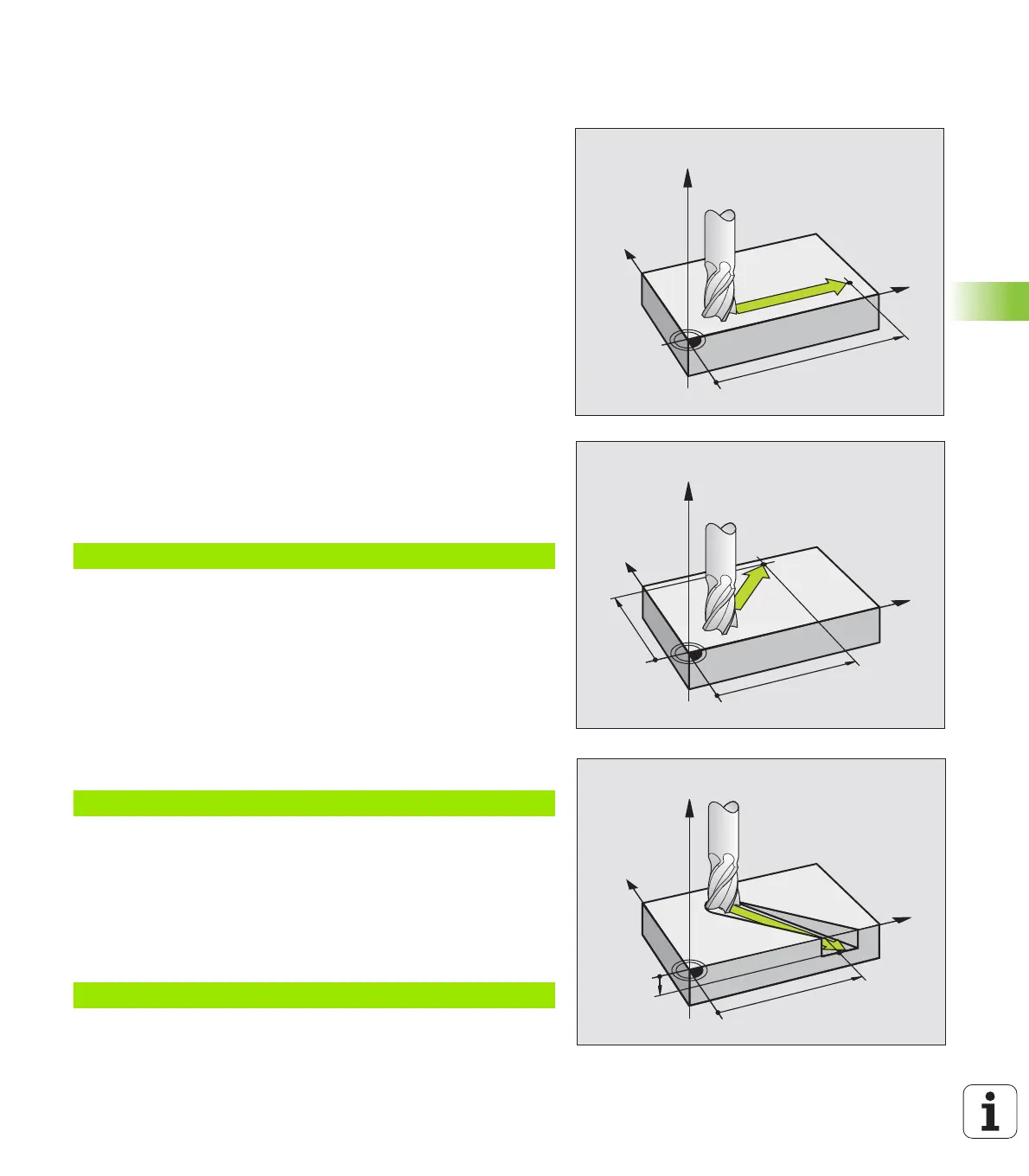 i