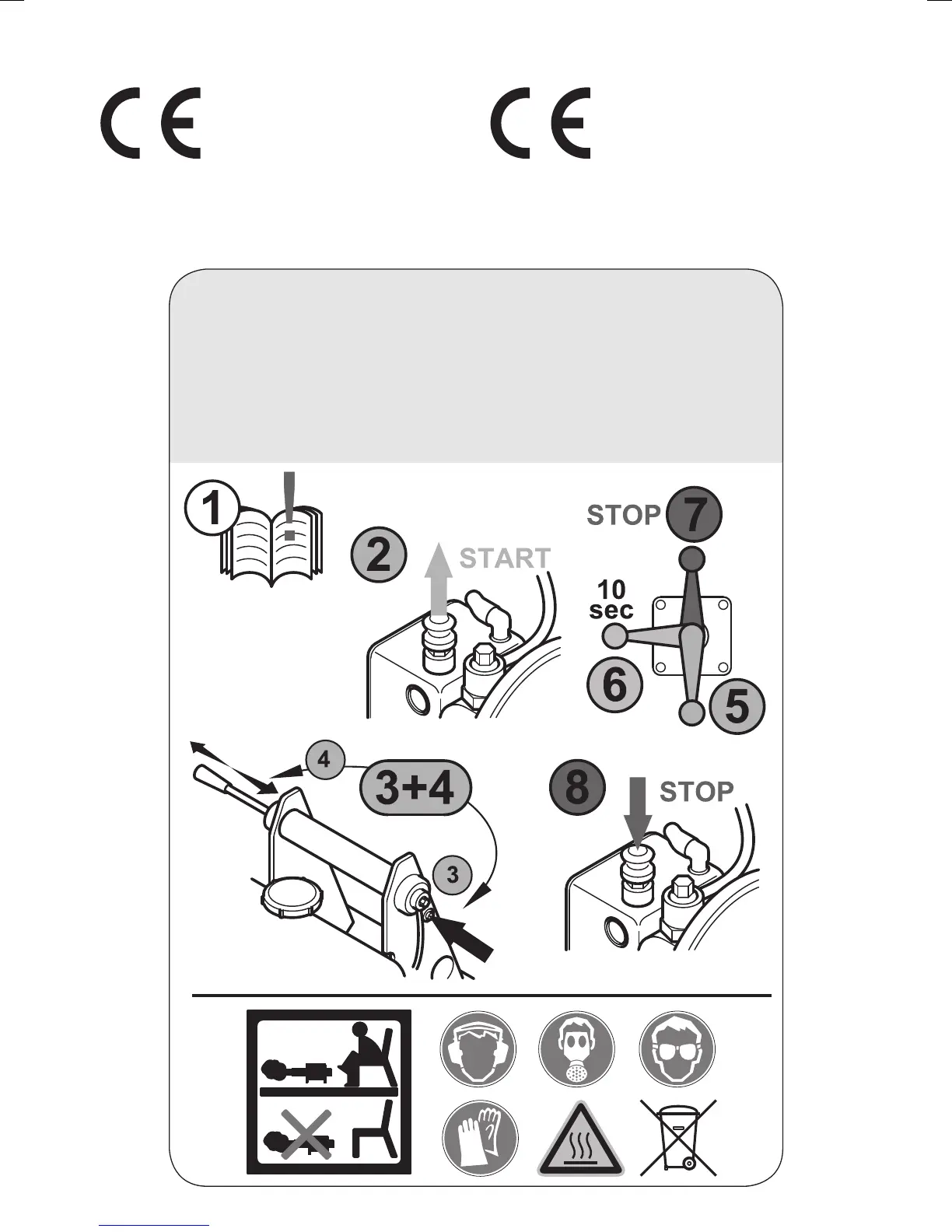 CE

CE

1

2

START

STOP

7

10 sec

6

5

4

3+4

3

8

STOP