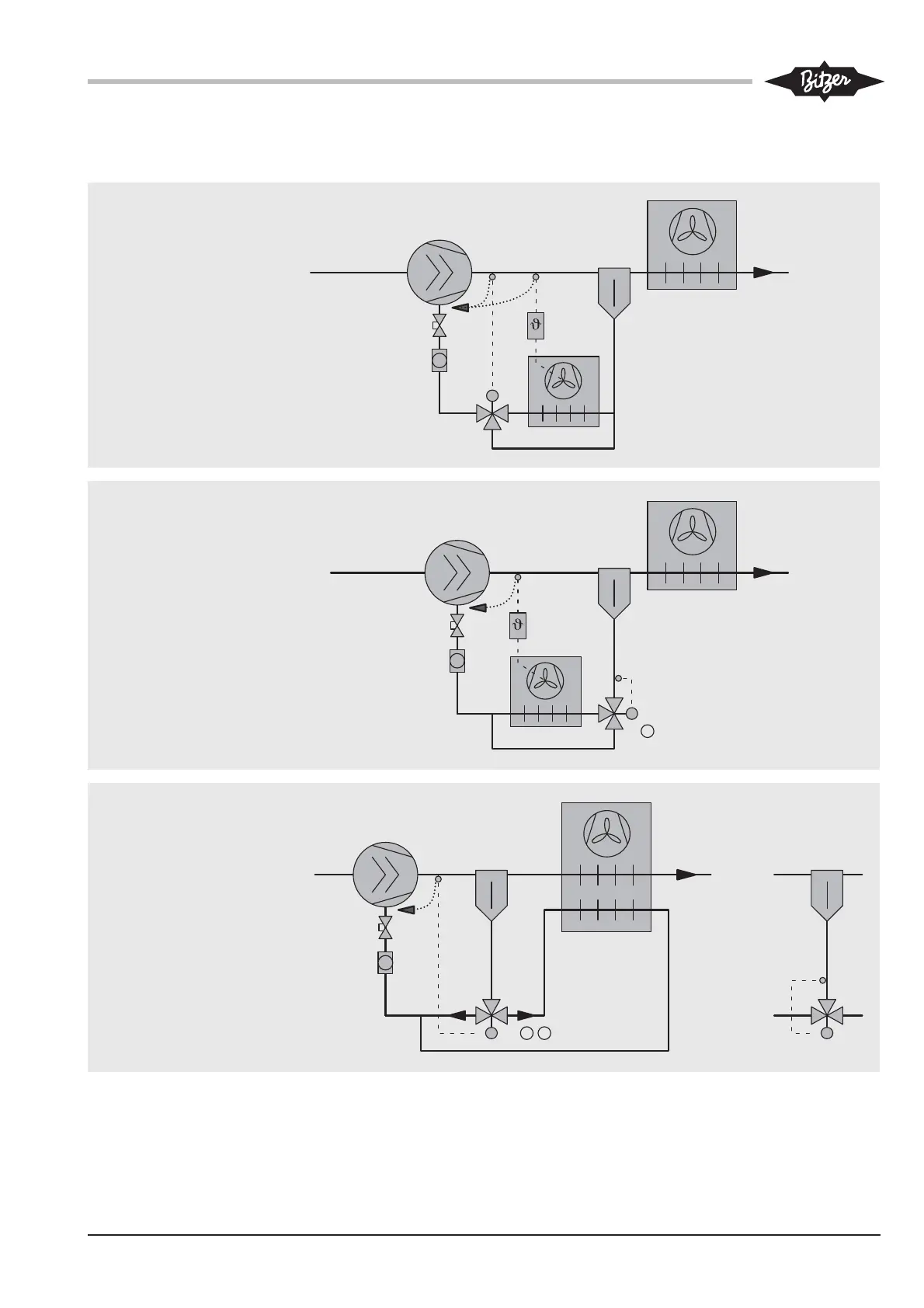 Bitzer

$\vartheta$

$\vartheta$