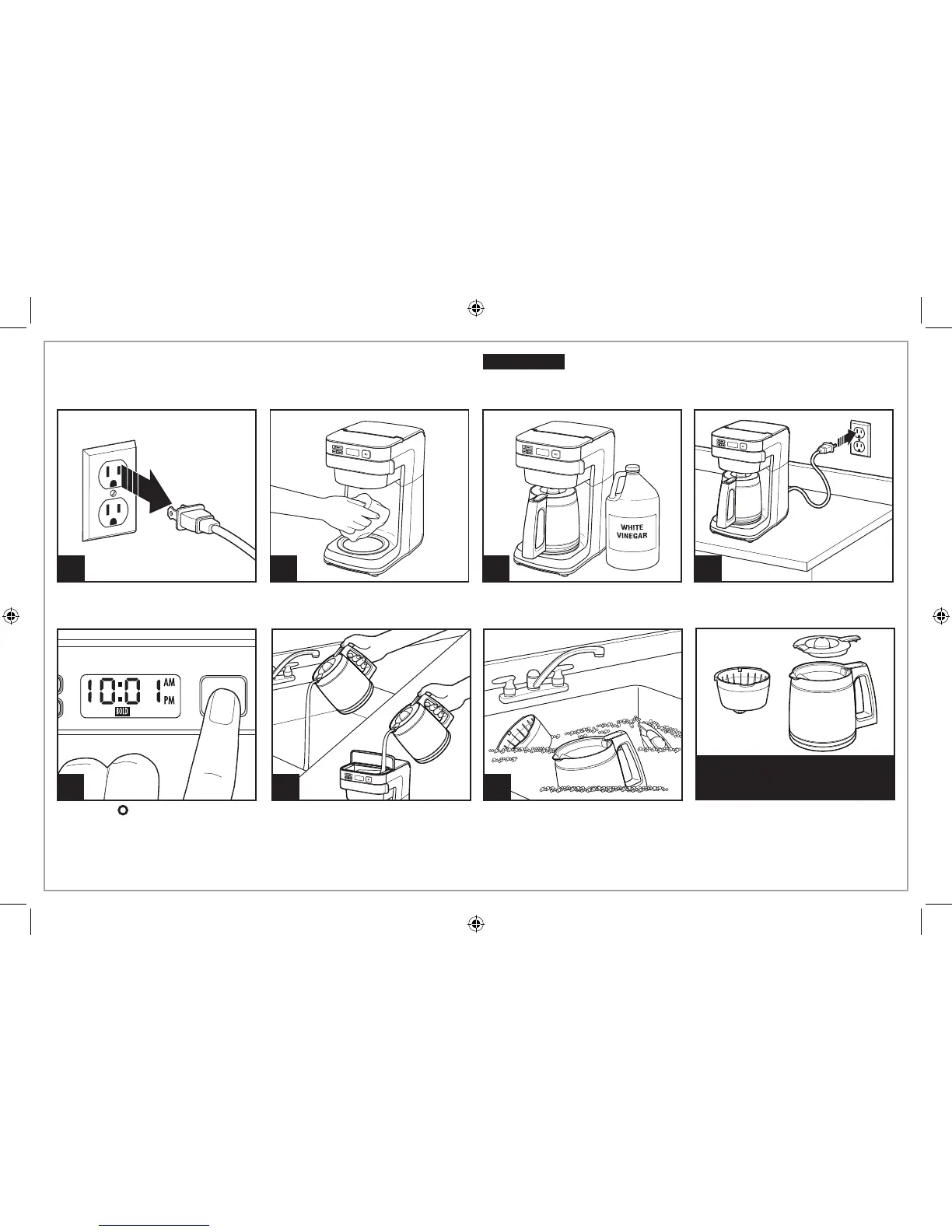 WHITE VINEGAR

10:01 AM PM
BOLD