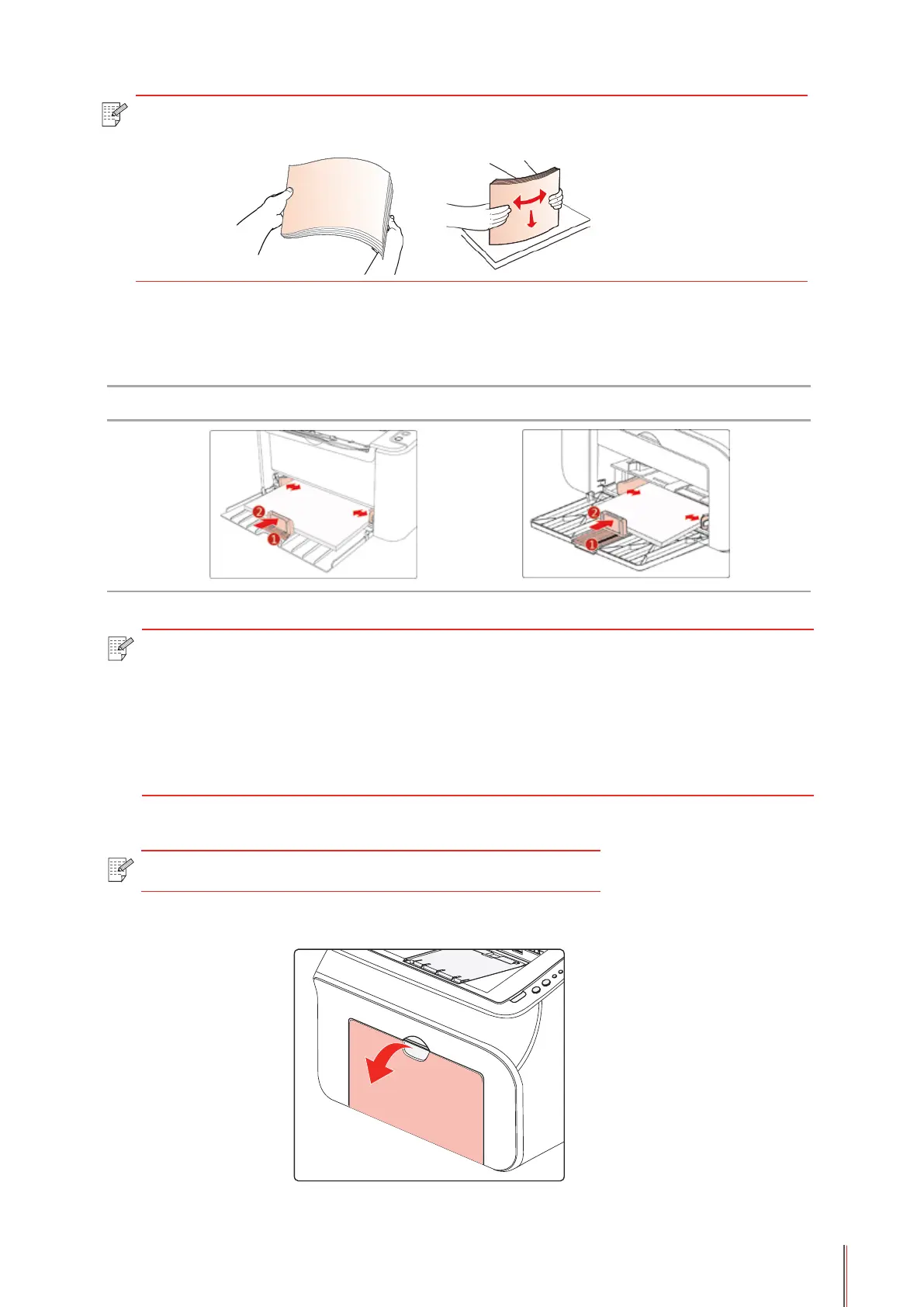 1
2
1
2