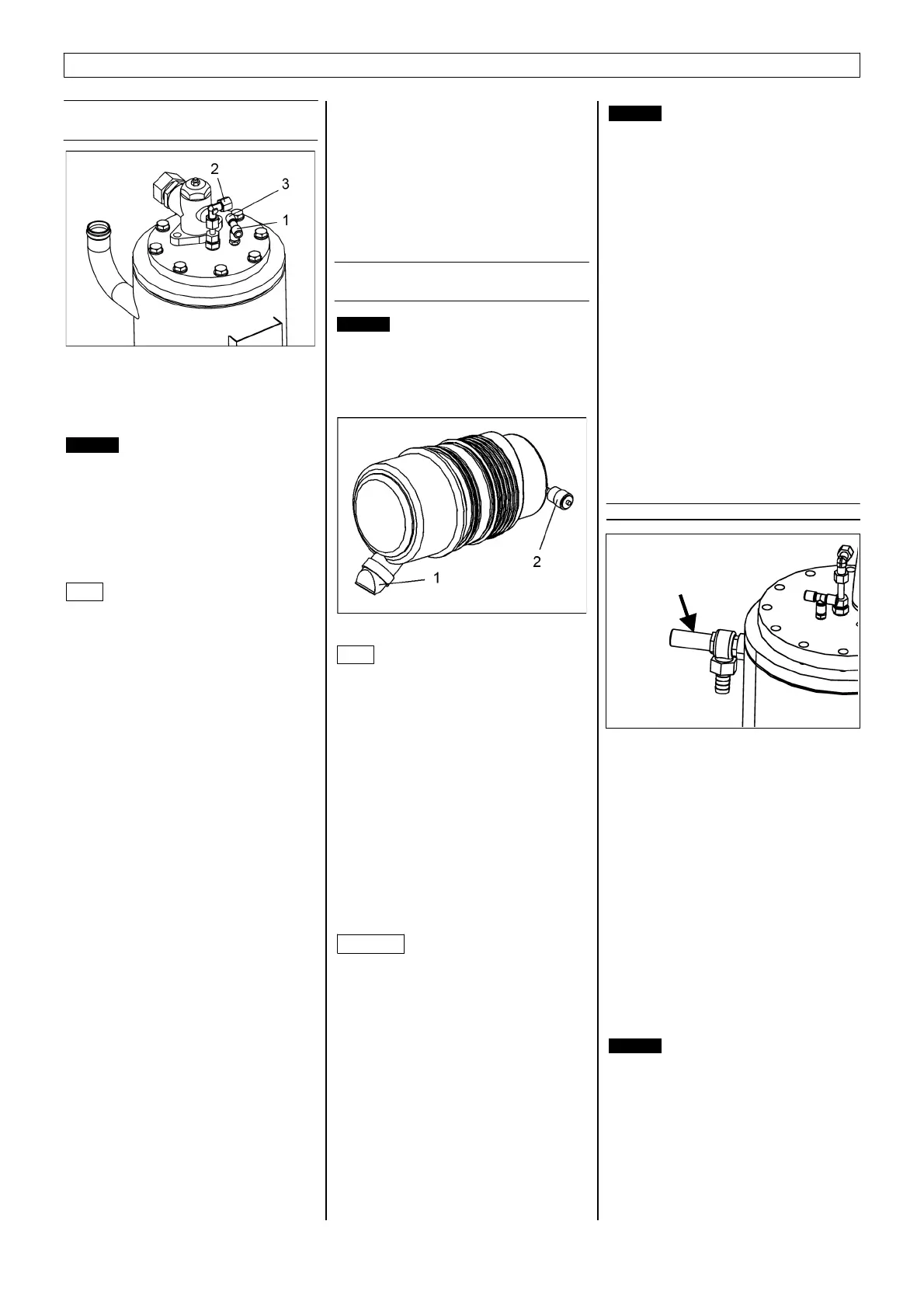 2
3
1

1
2