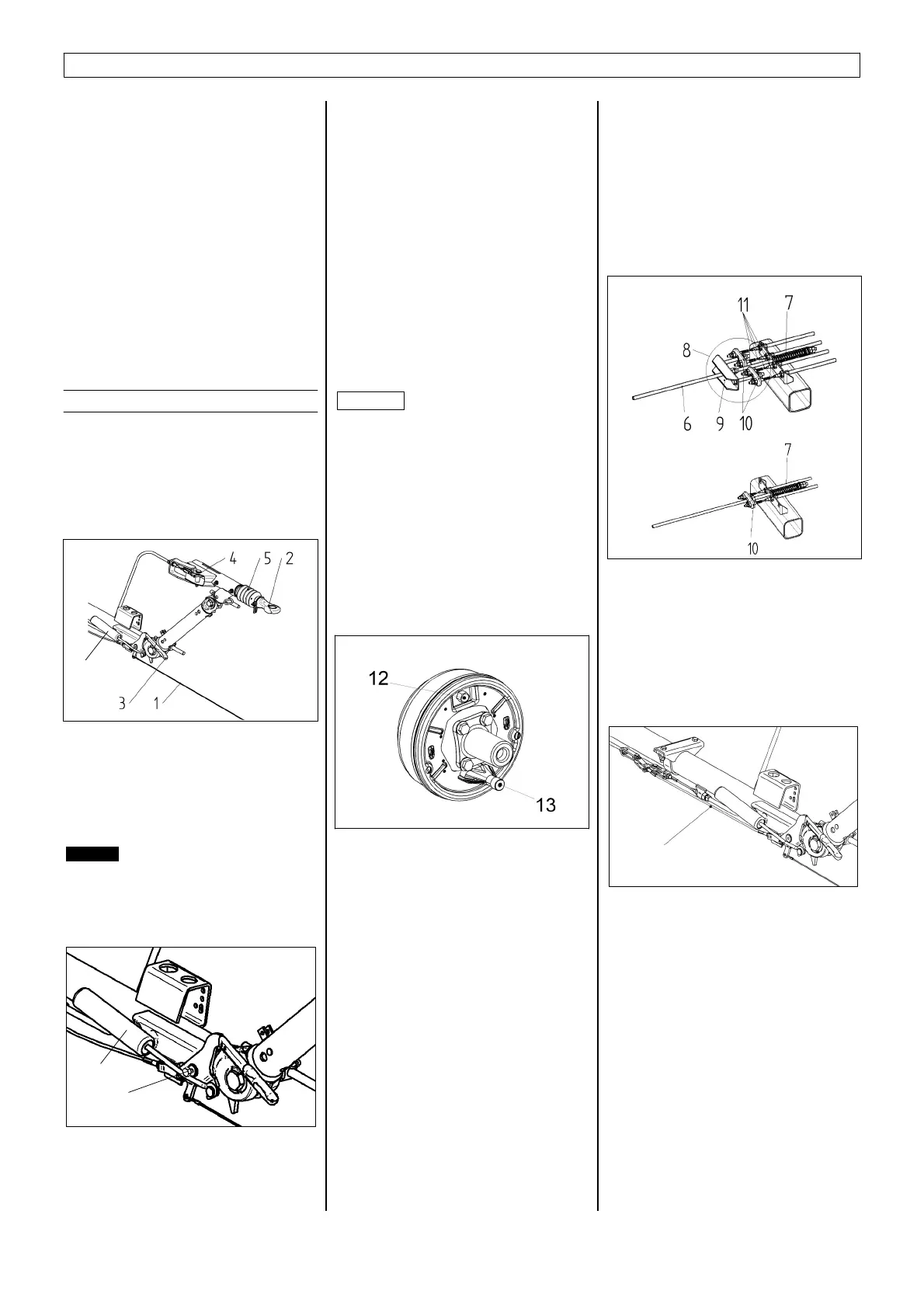 4 5 2

3 1

12

13

11 7

8

6 9 10

7

10