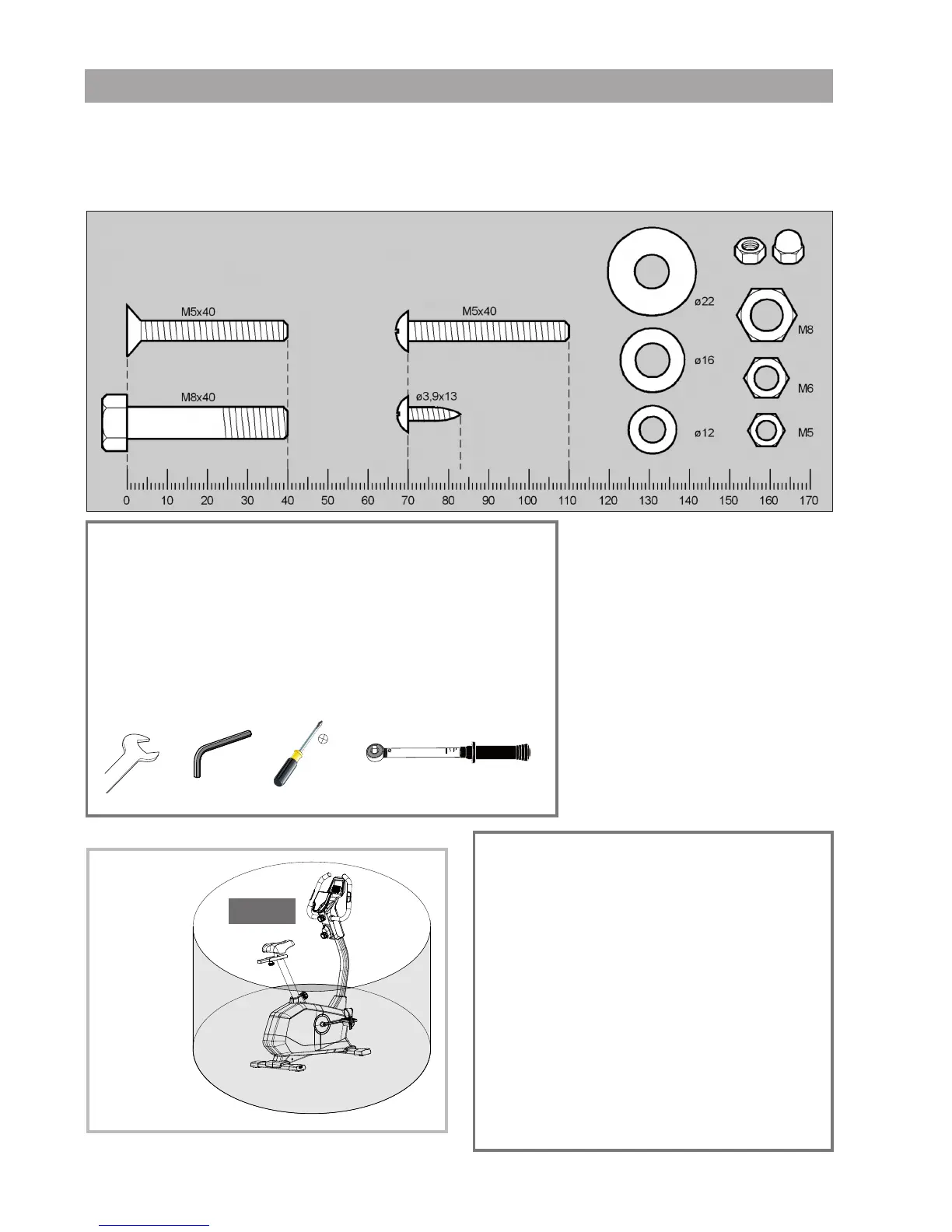 M5x40

M5x40

M8x40

ø3,9x13

ø22

ø16

ø12

M8

M6

M5

0 10 20 30 40 50 60 70 80 90 100 110 120 130 140 150 160 170