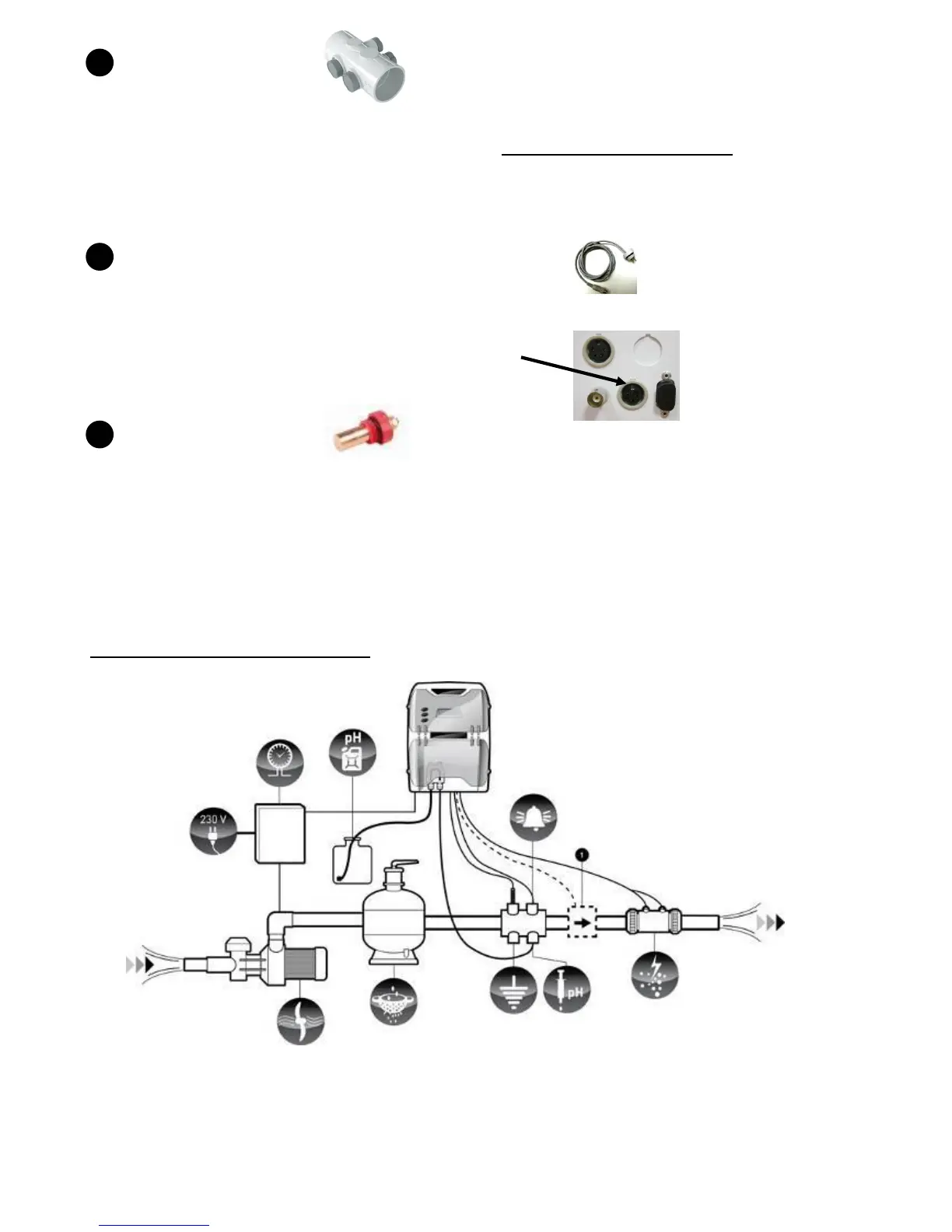 pH

230 V

1

pH