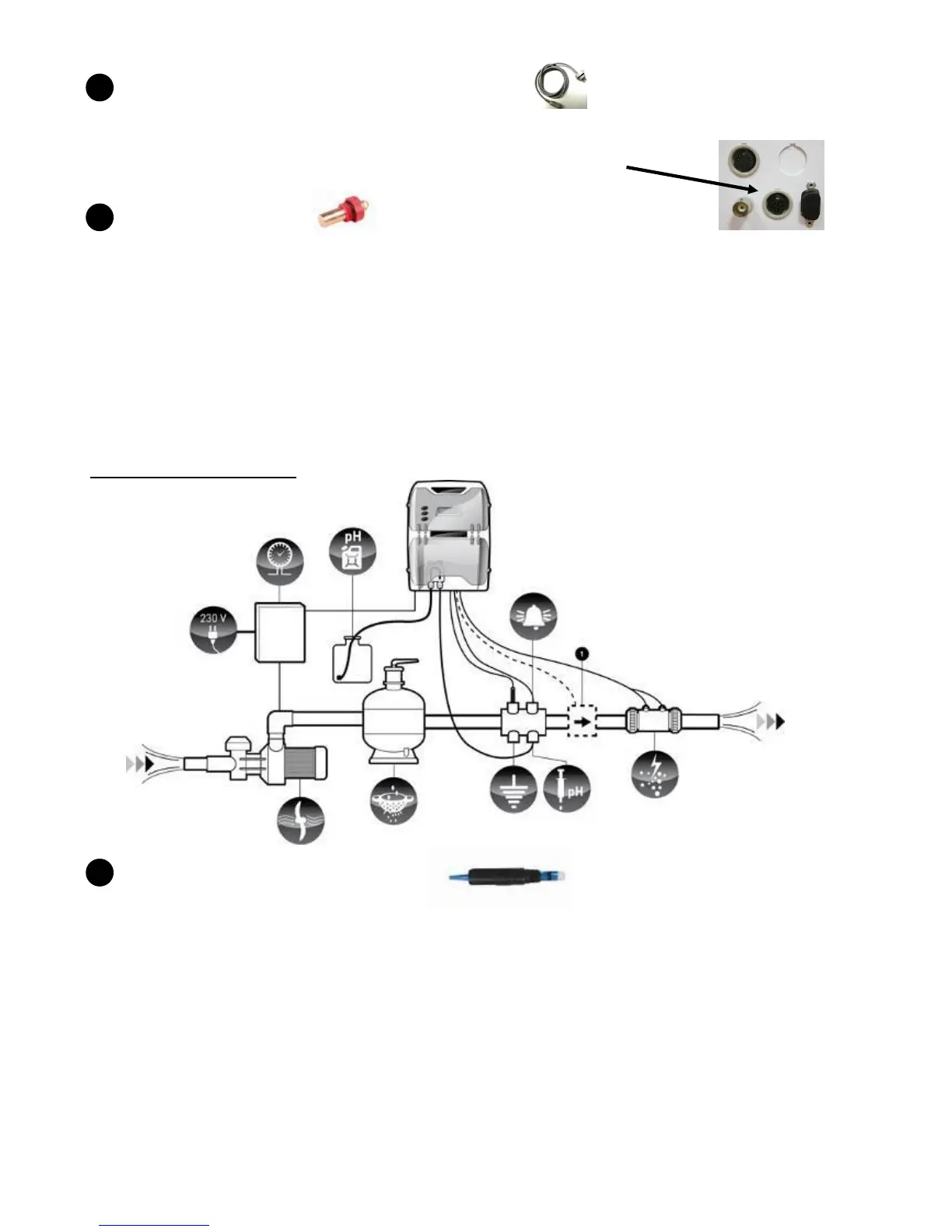 pH

230 V

1

pH