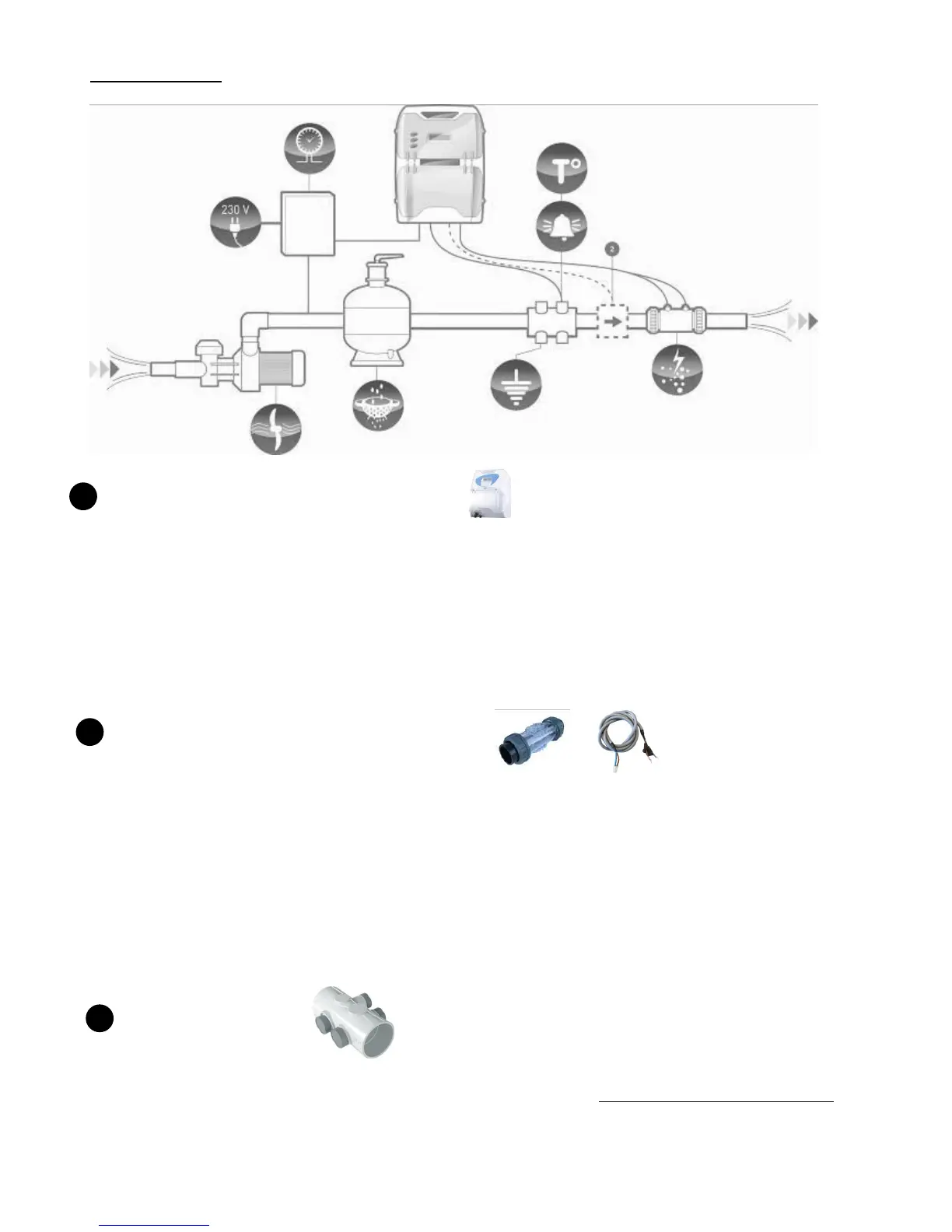 230 V

T°

2