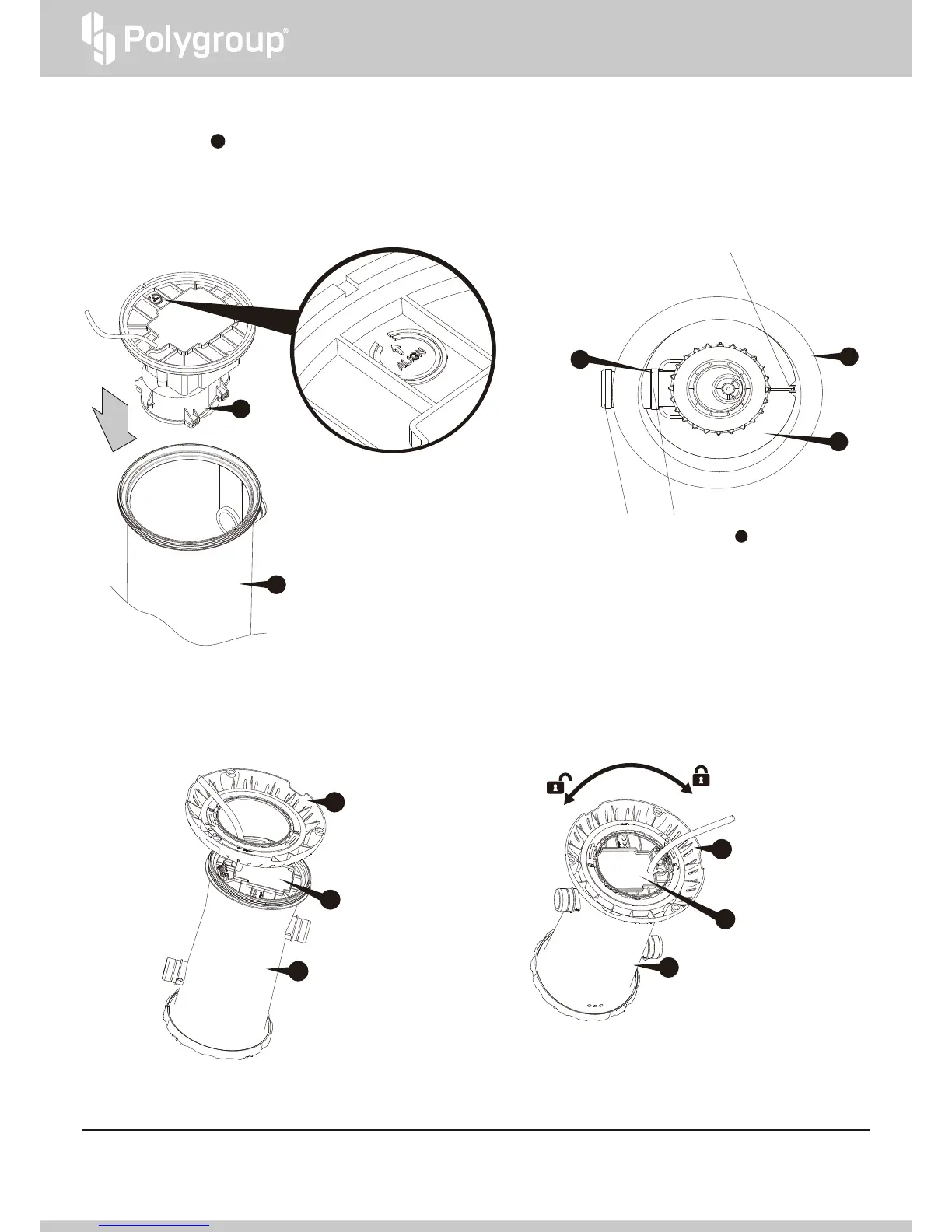 Polygroup®

ALIGN