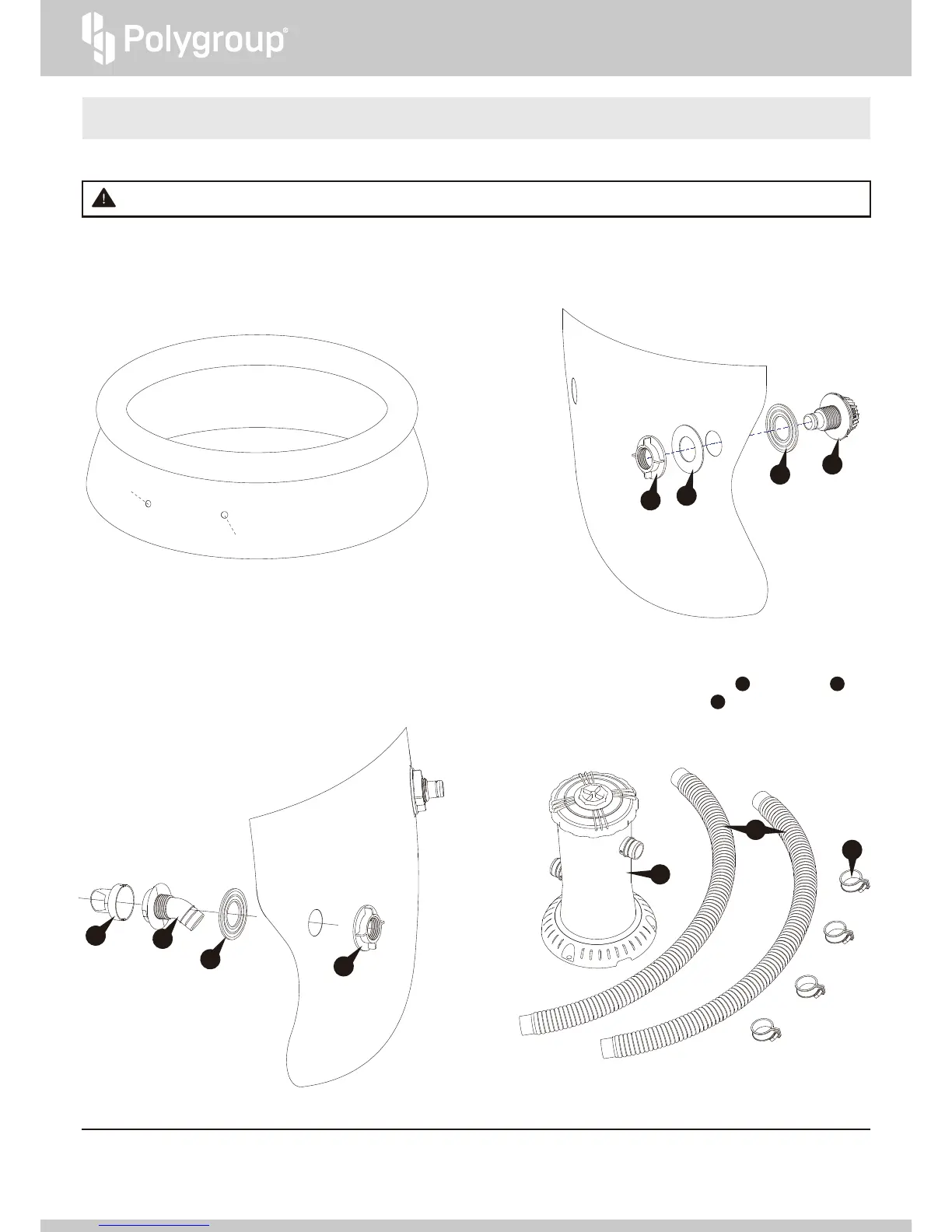 Polygroup®