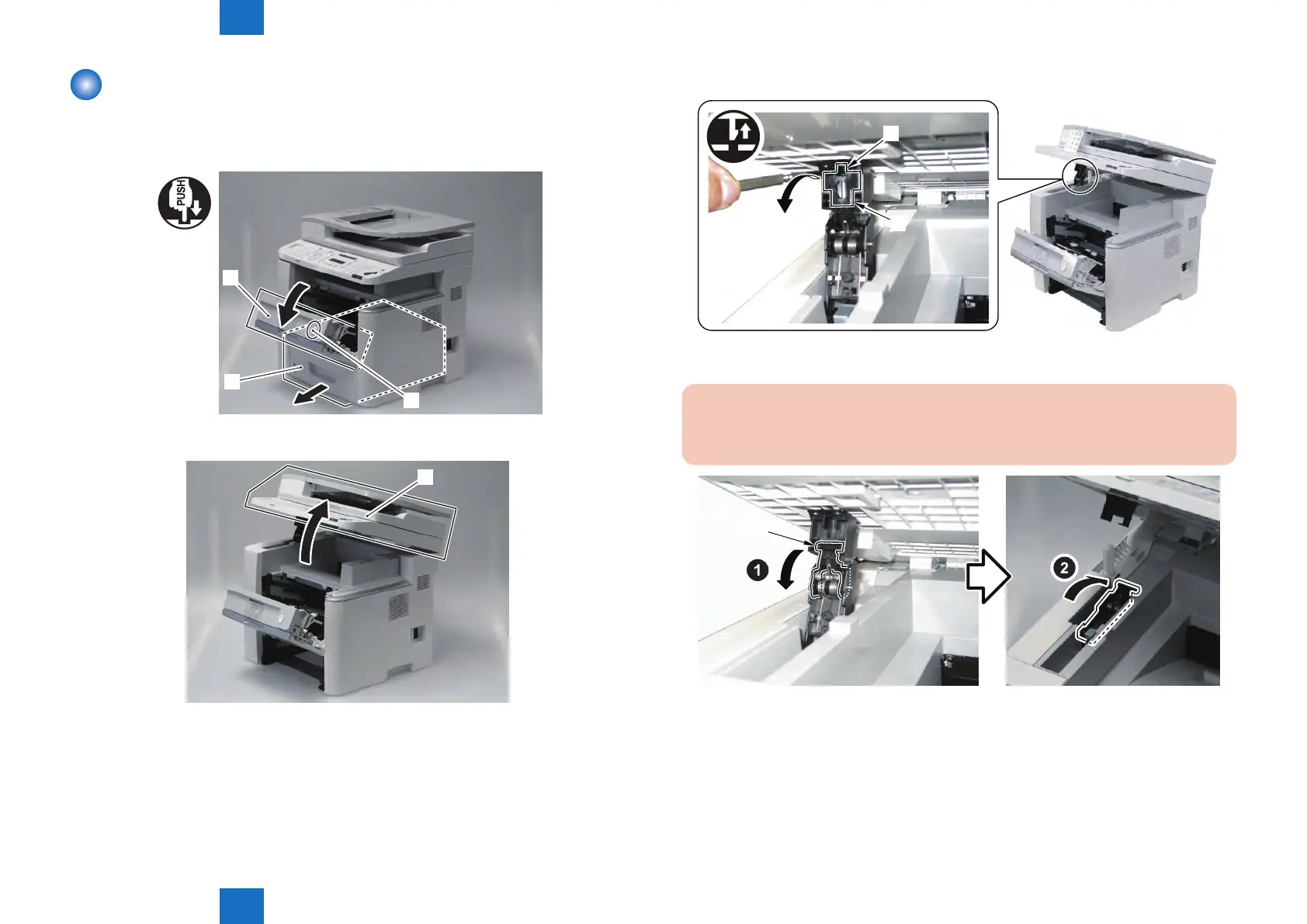 PUSH

1

2