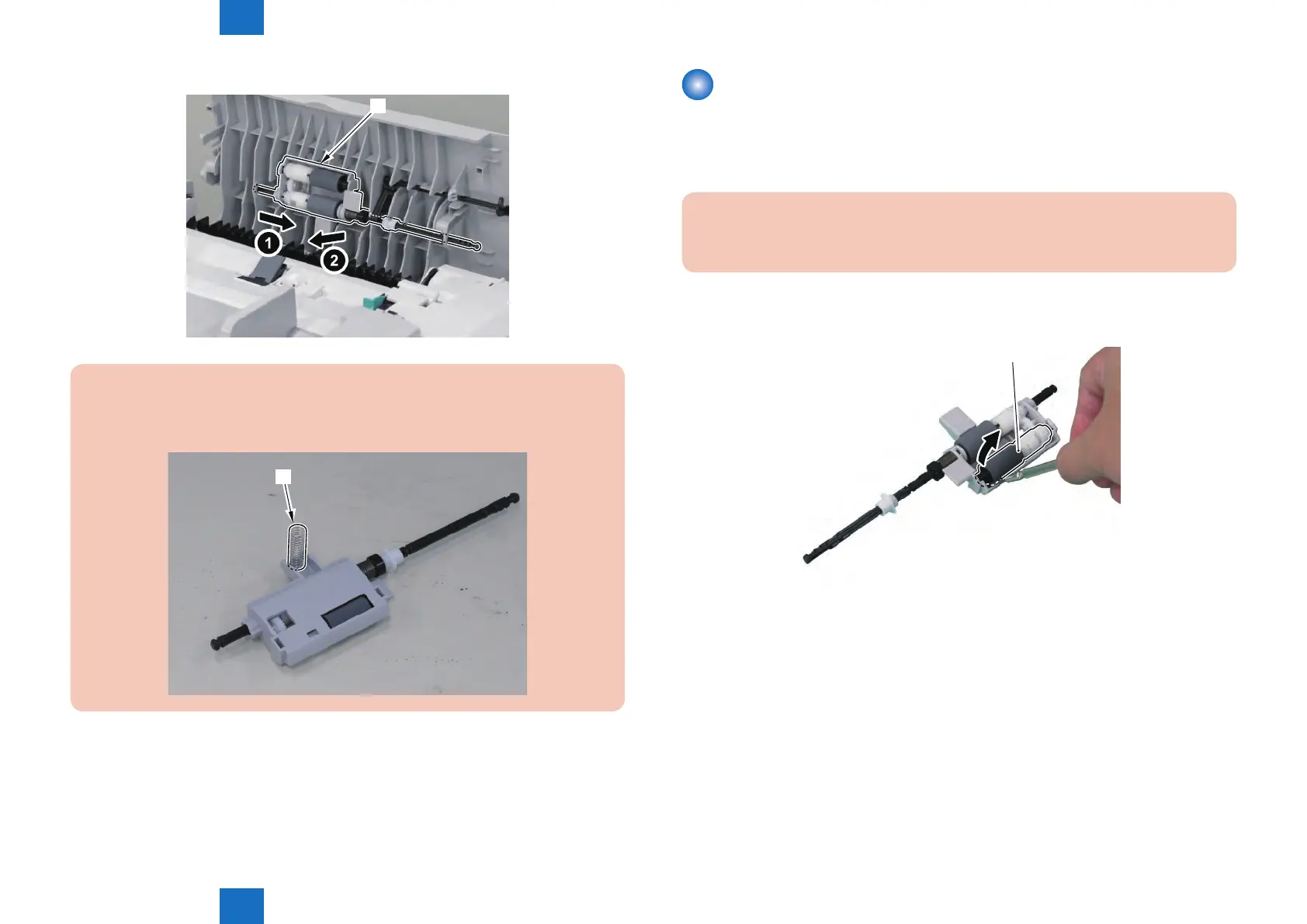 1

2