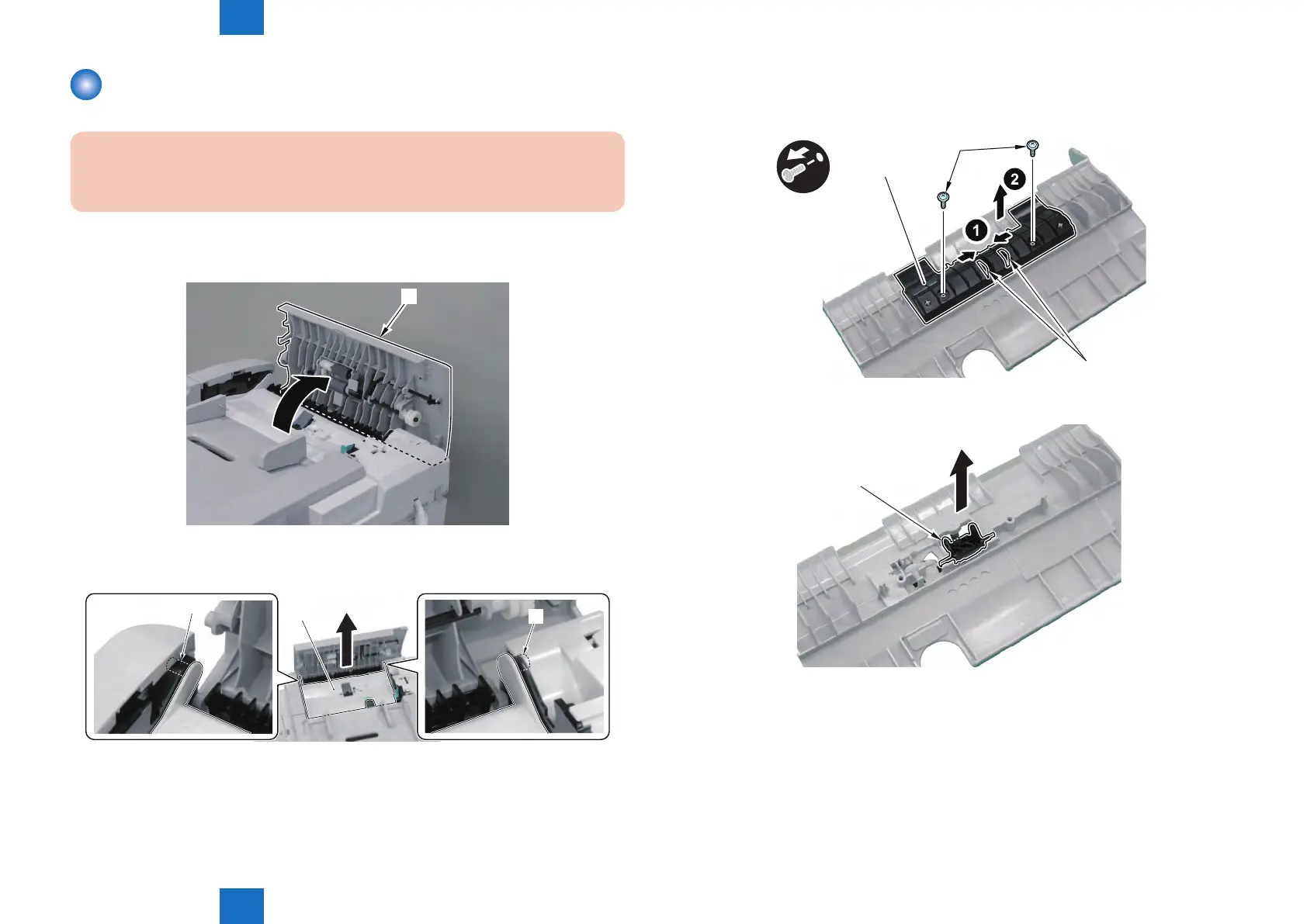 1

2