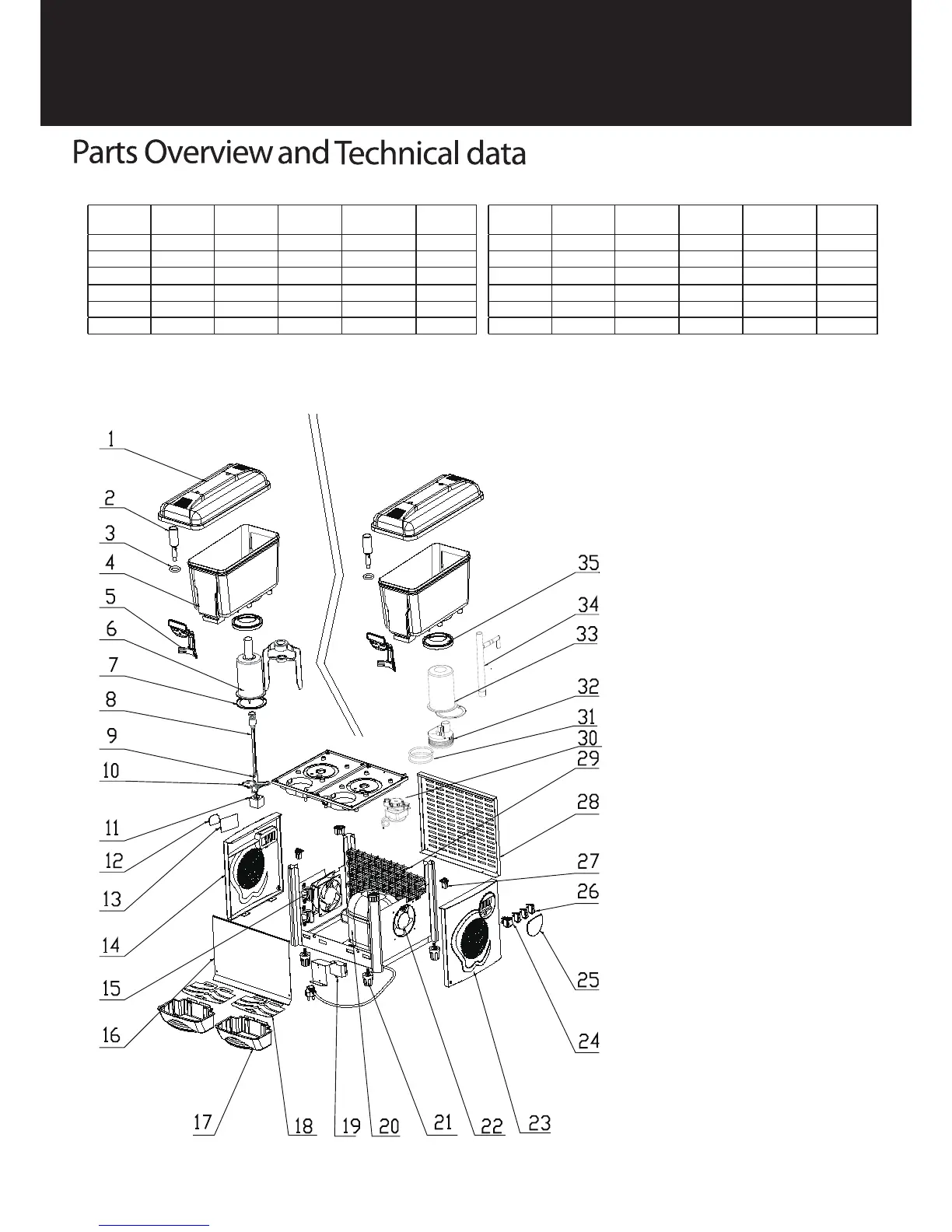 Parts Overview and Technical data

1
2
3
4
5
6
7
8
9
10
11
12
13
14
15
16
17
18
19
20
21
22
23
24
25
26
27
28
29
30
31
32
33
34
35