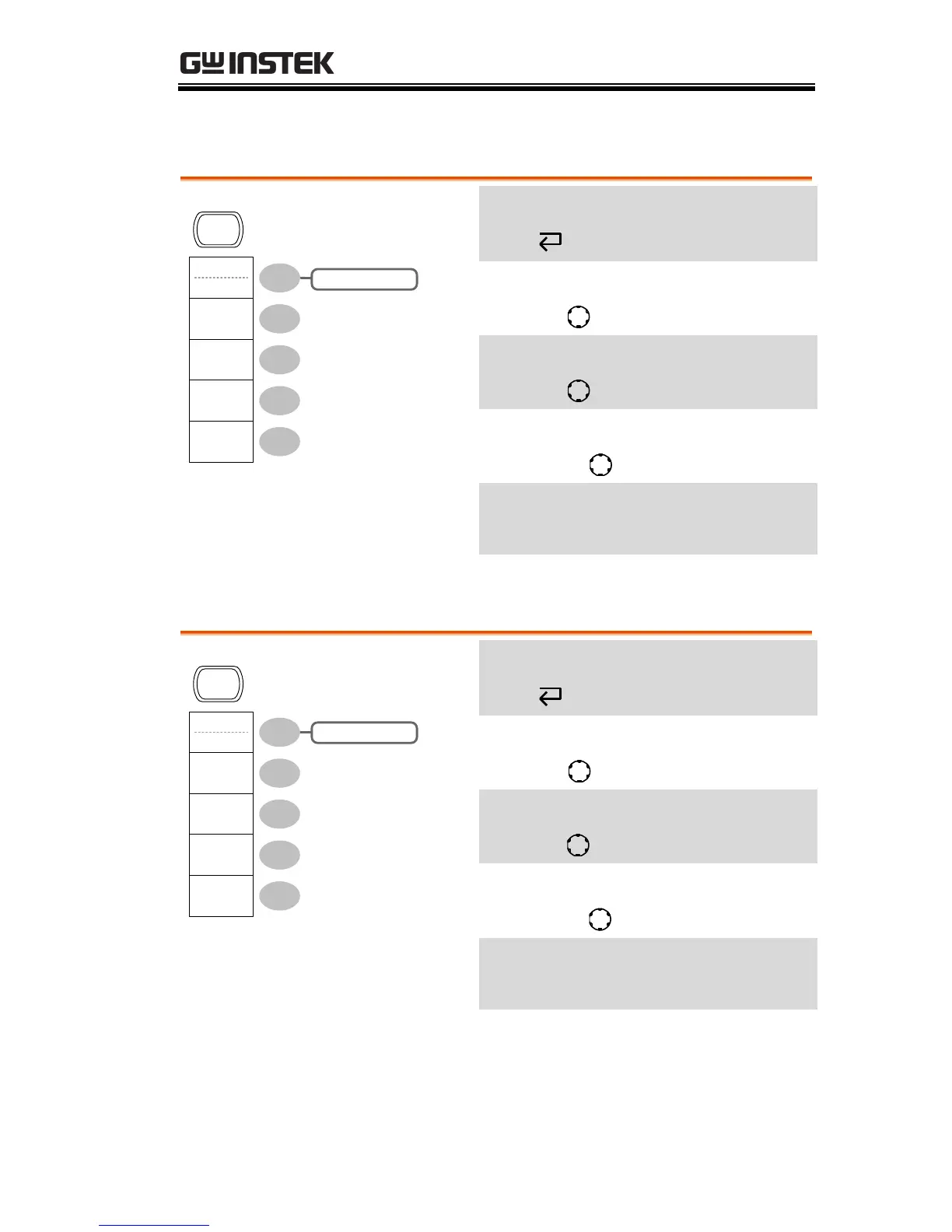 GW INSTEK