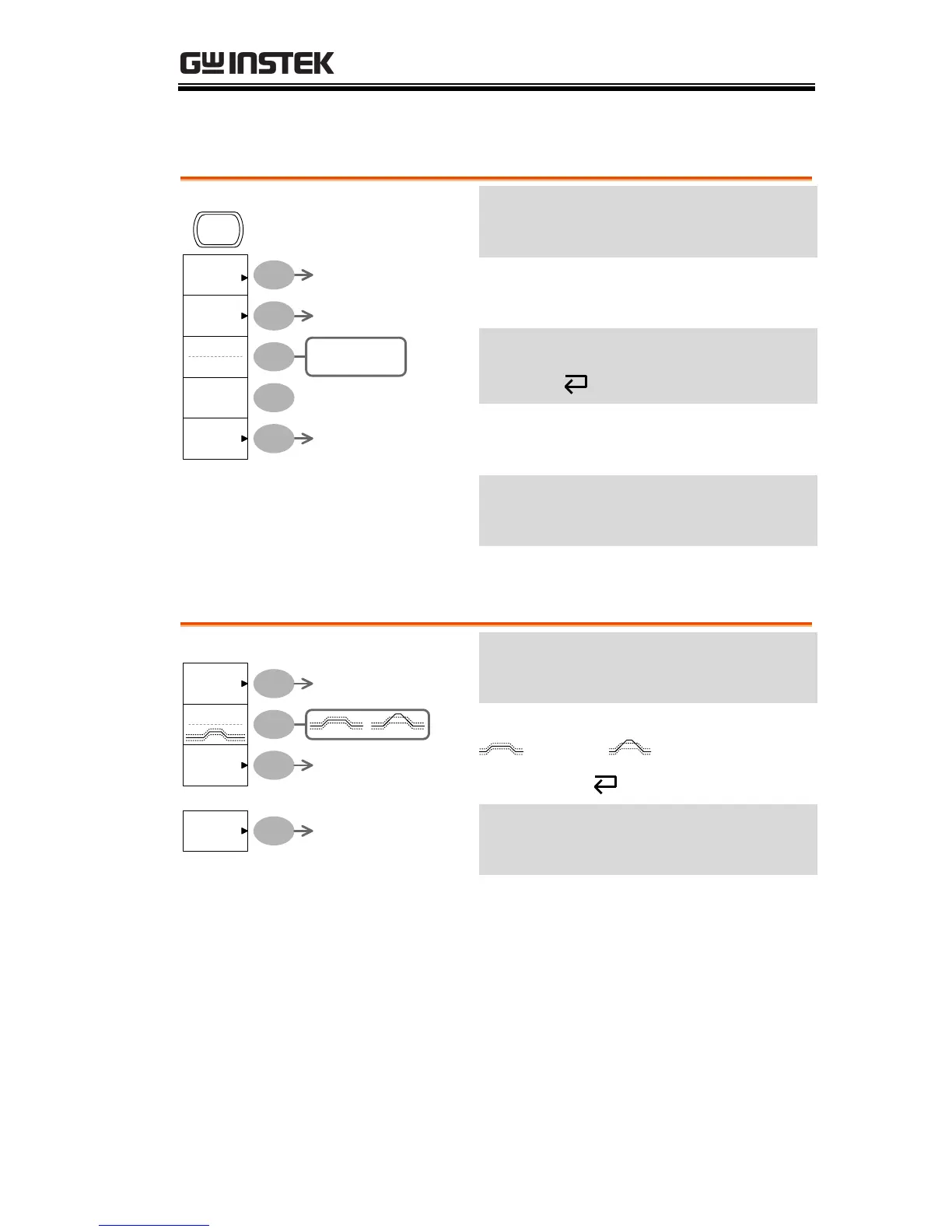 GW INSTEK